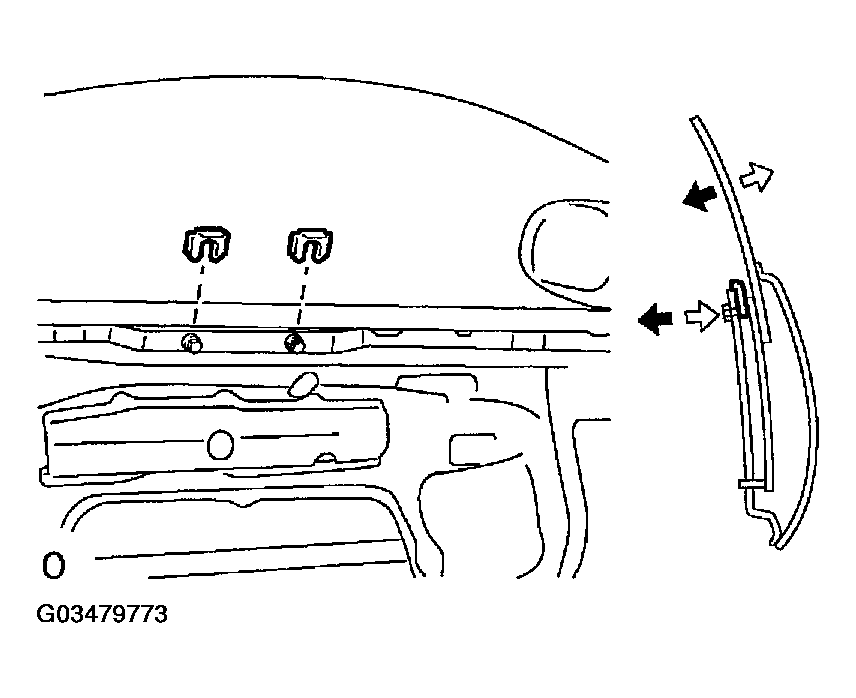 O
G03479773