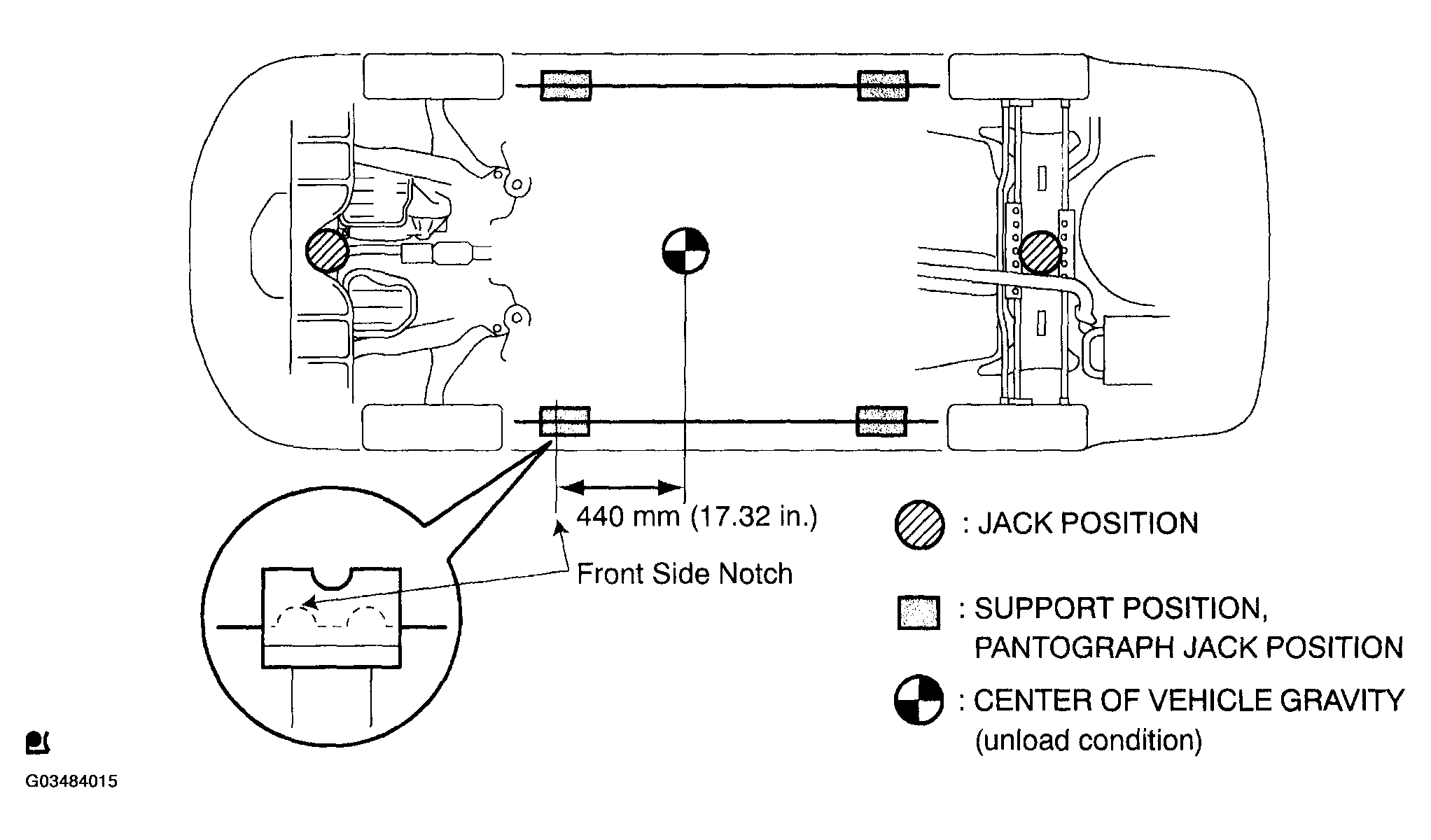 440 mm (17.32 in.)

Front Side Notch

: JACK POSITION

: SUPPORT POSITION, PANTOGRAPH JACK POSITION

: CENTER OF VEHICLE GRAVITY (unload condition)

G03484015