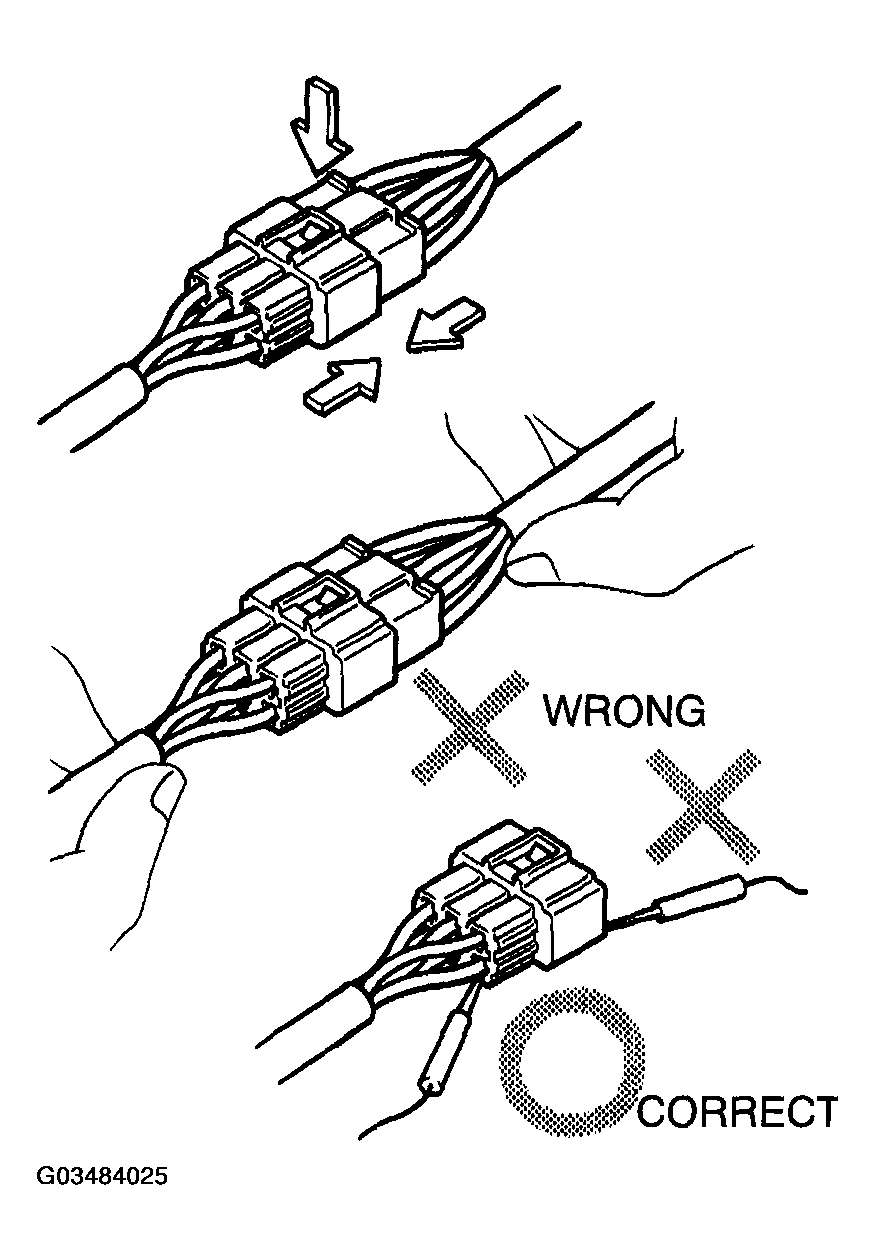 WRONG

CORRECT

G03484025