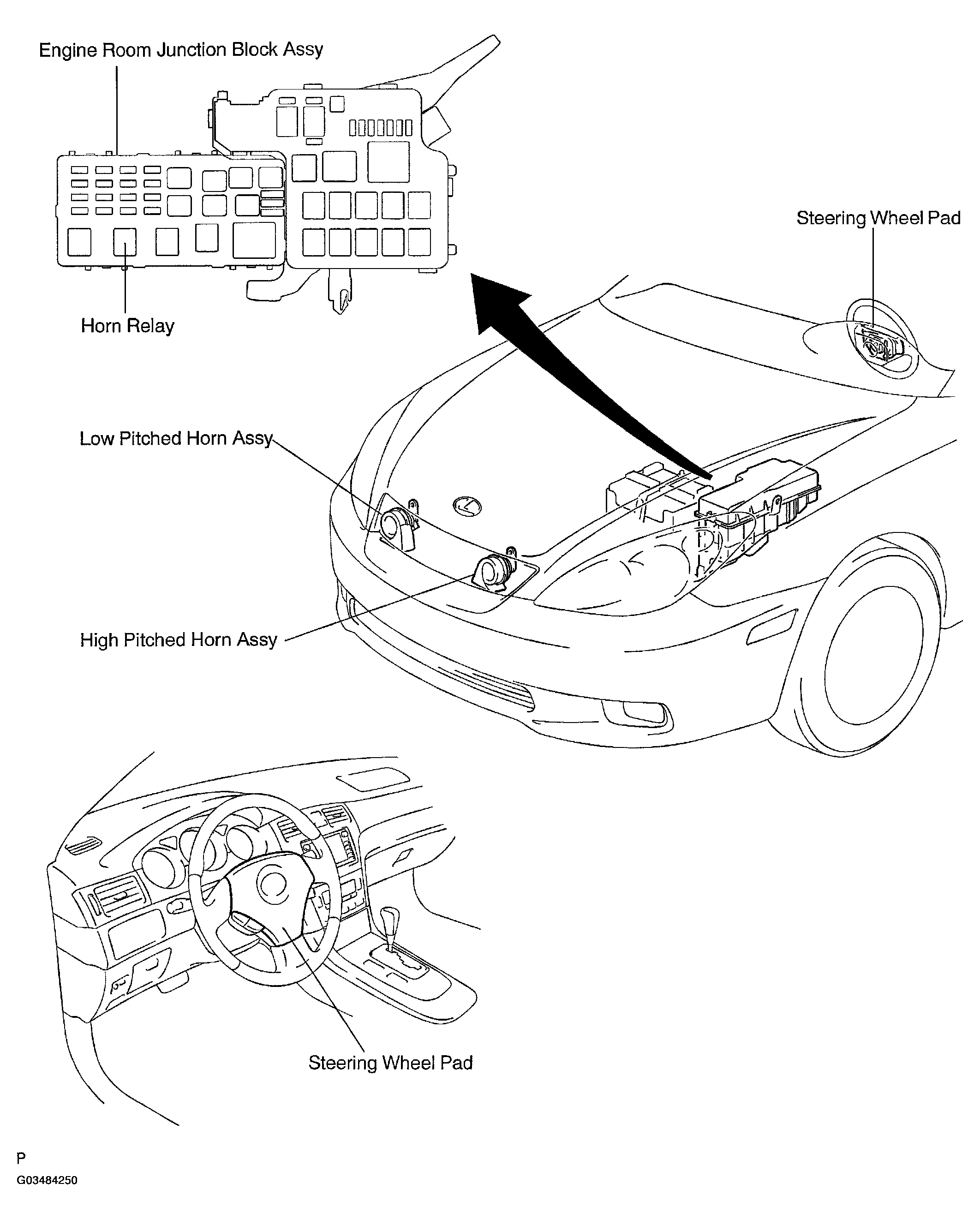 Engine Room Junction Block Assy

Horn Relay

Steering Wheel Pad

Low Pitched Horn Assy

High Pitched Horn Assy

Steering Wheel Pad

P

G03484250