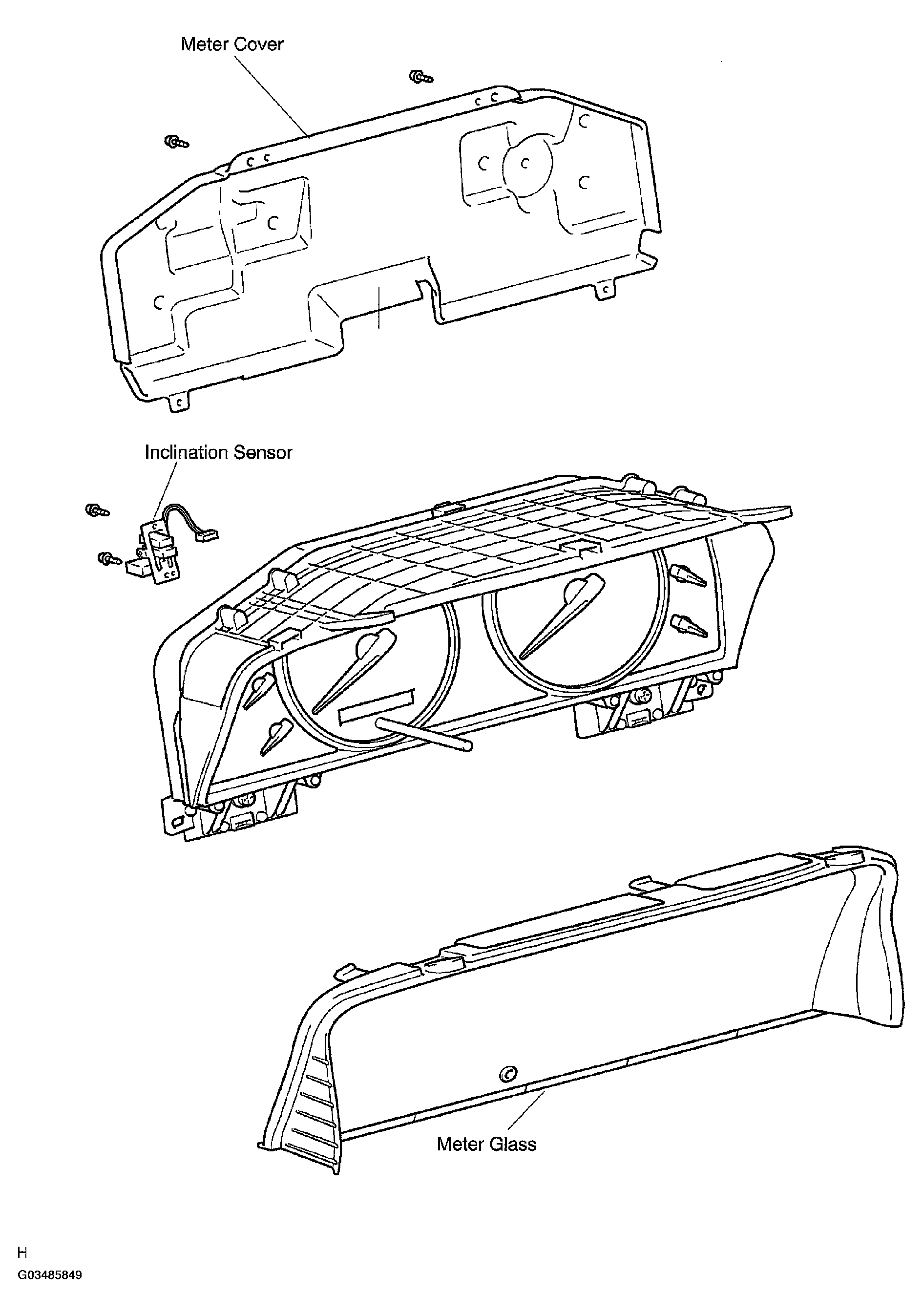 Meter Cover

Inclination Sensor

Meter Glass

H

G03485849