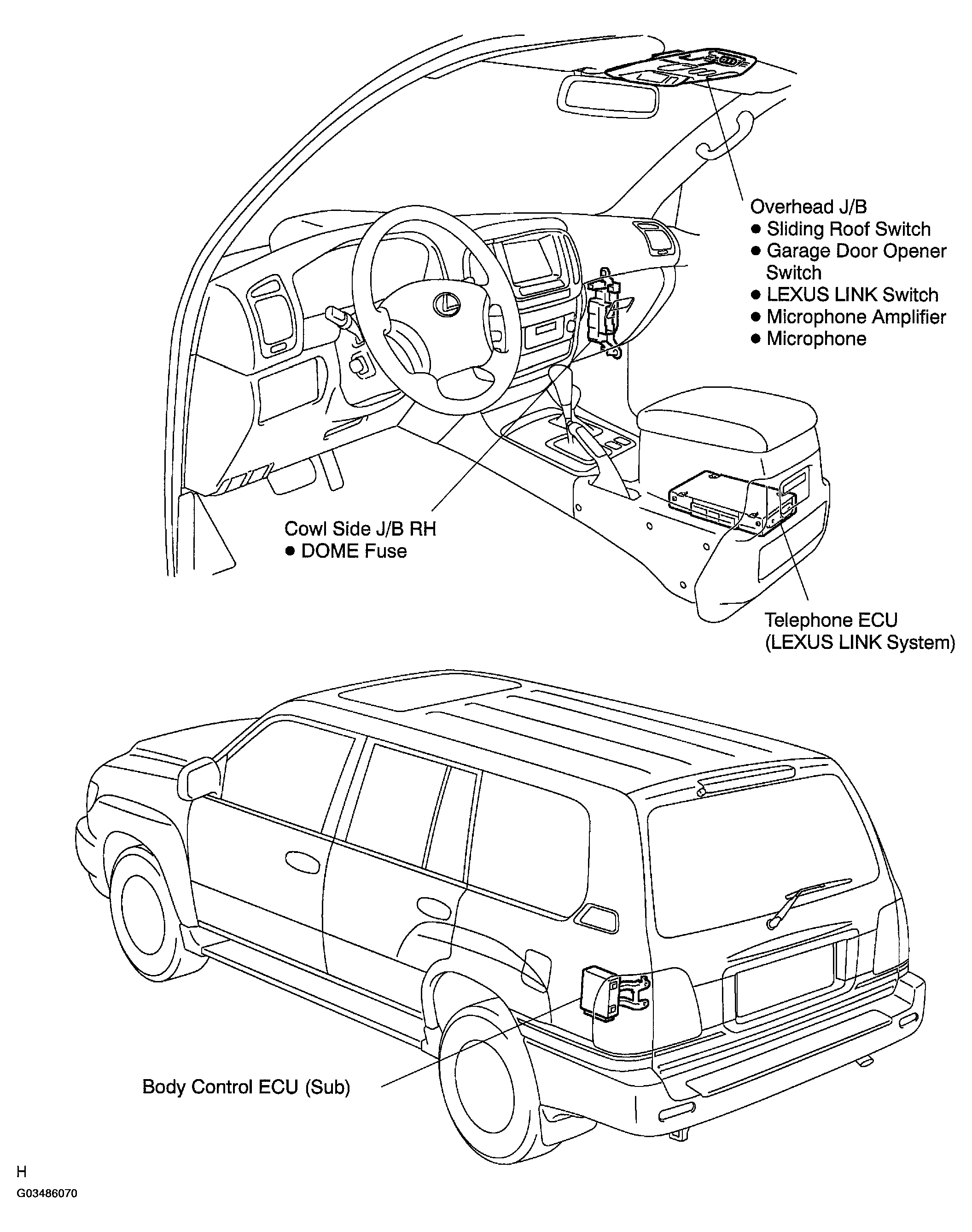 Overhead J/B
● Sliding Roof Switch
● Garage Door Opener Switch
● LEXUS LINK Switch
● Microphone Amplifier
● Microphone

Cowl Side J/B RH
● DOME Fuse

Telephone ECU
(LEXUS LINK System)

Body Control ECU (Sub)

H

G03486070