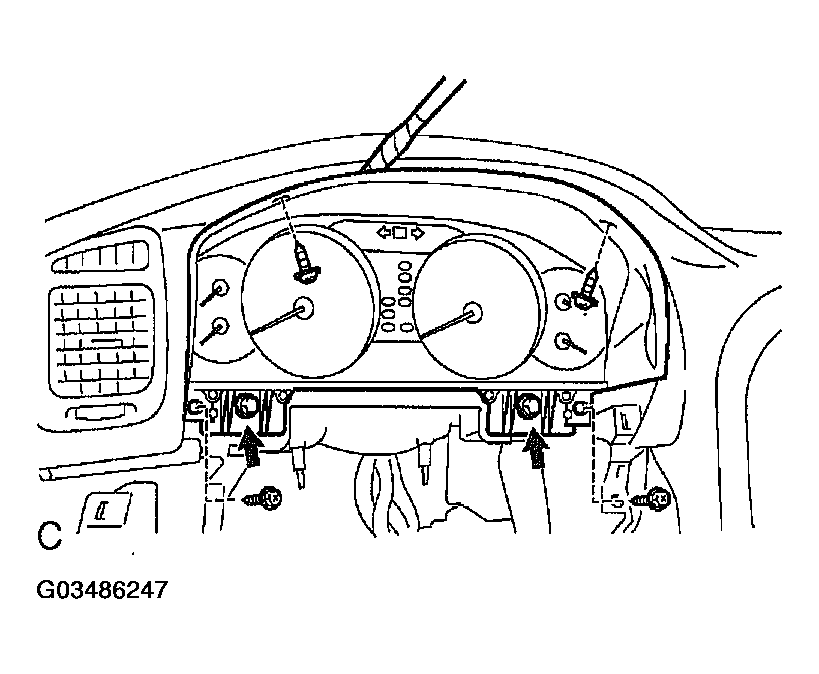 C

G03486247