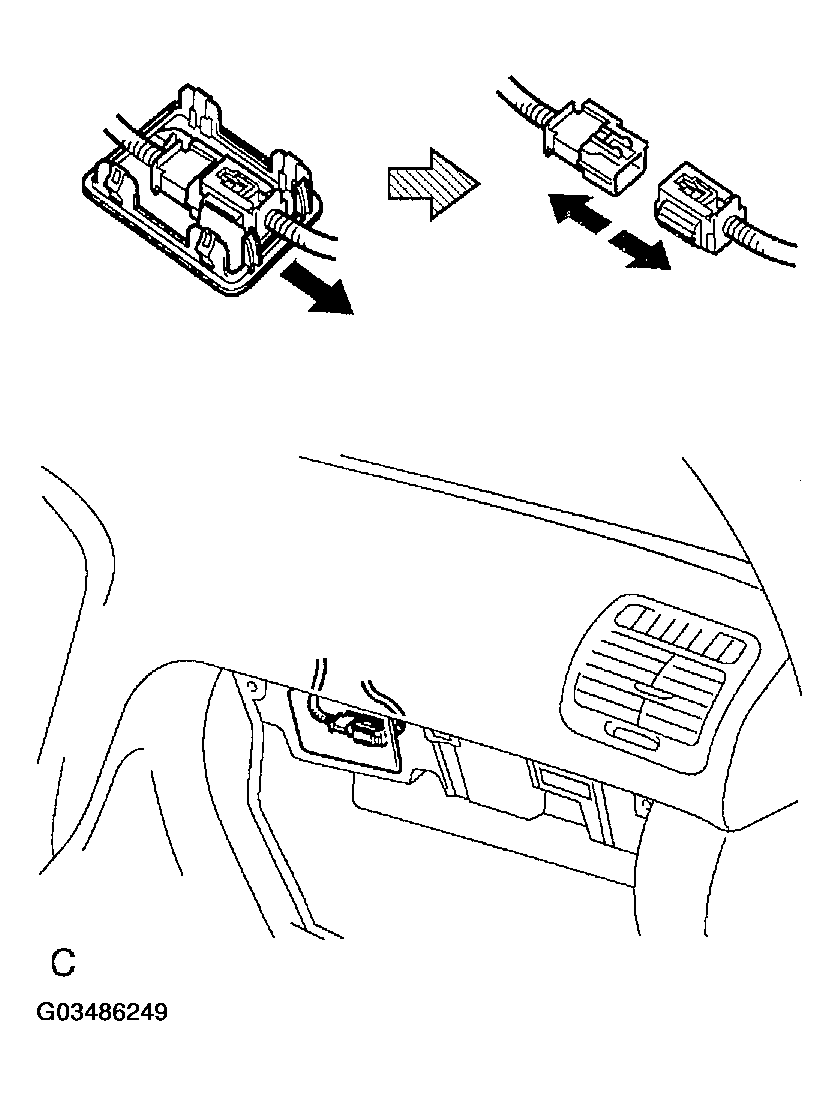 C

G03486249