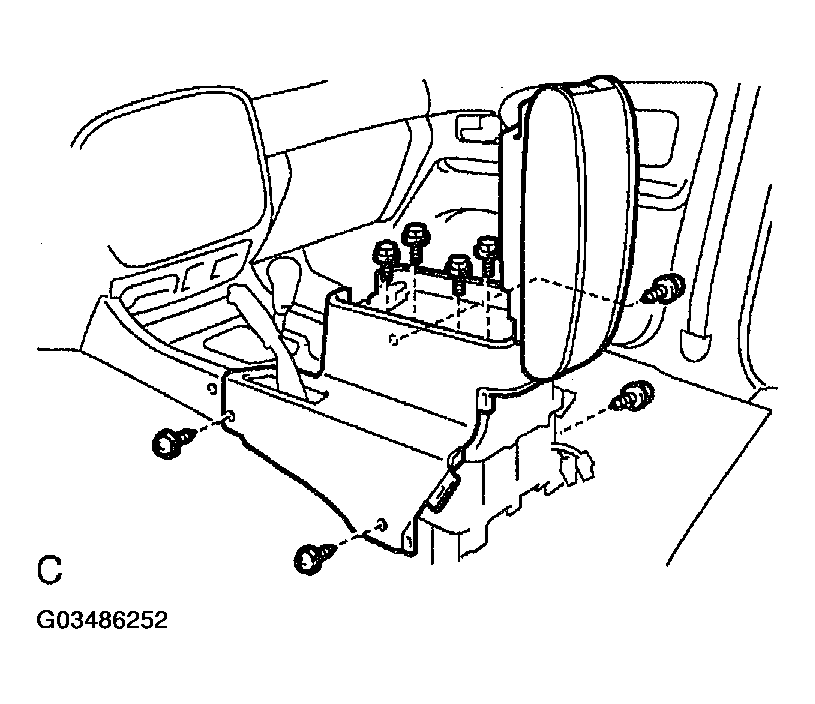 C

G03486252