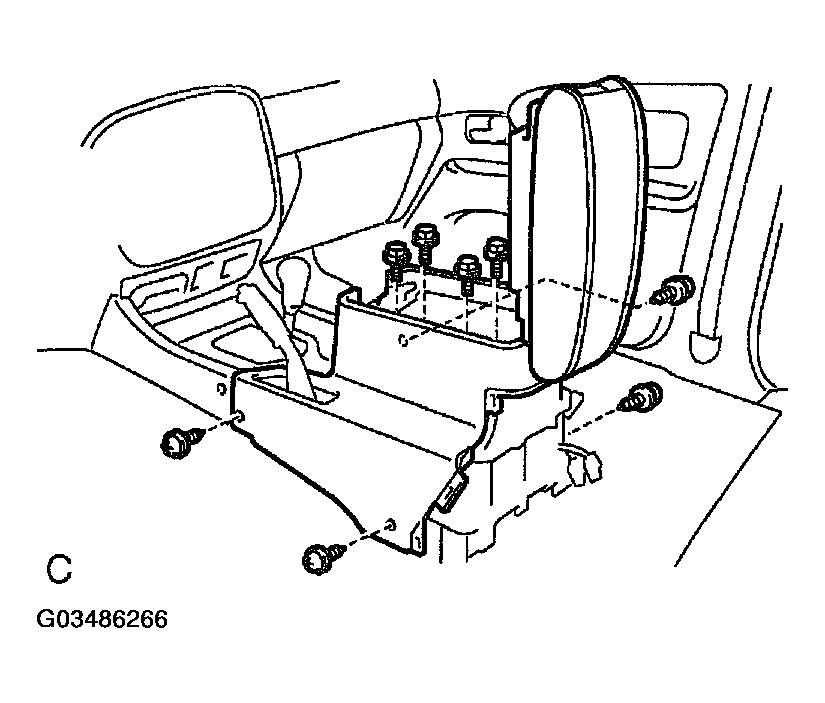 C

G03486266