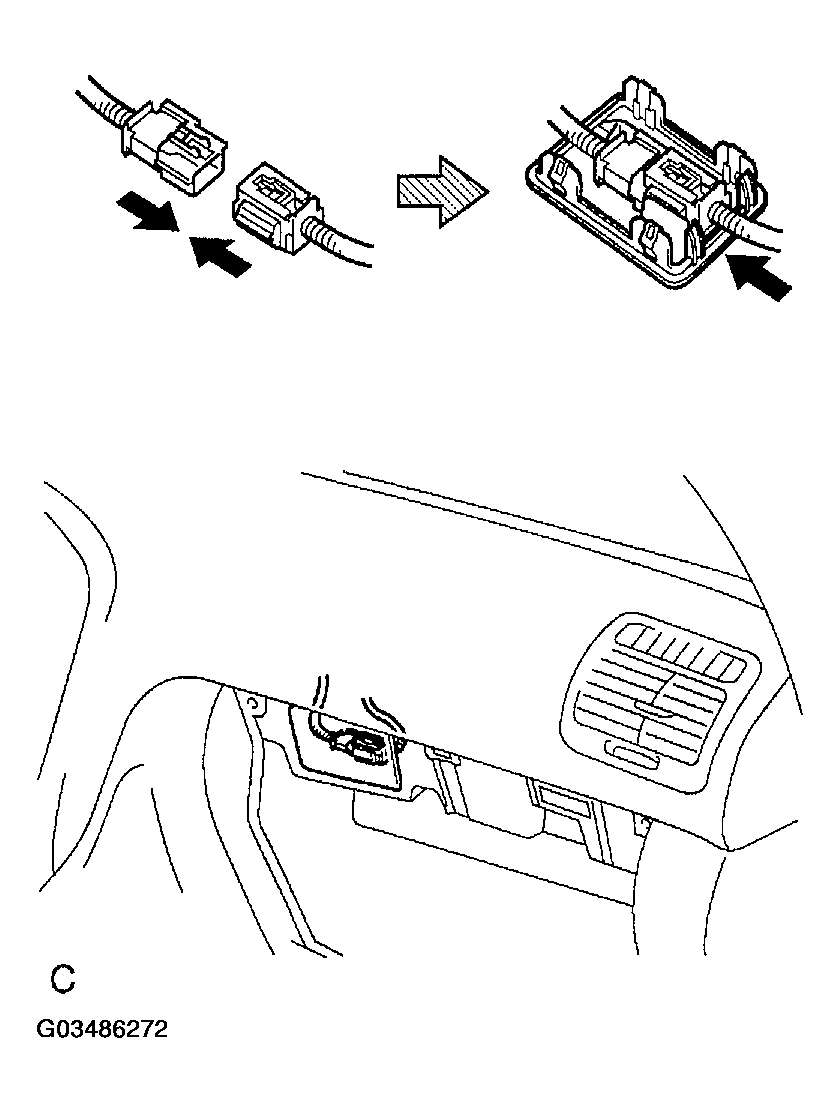 C

G03486272