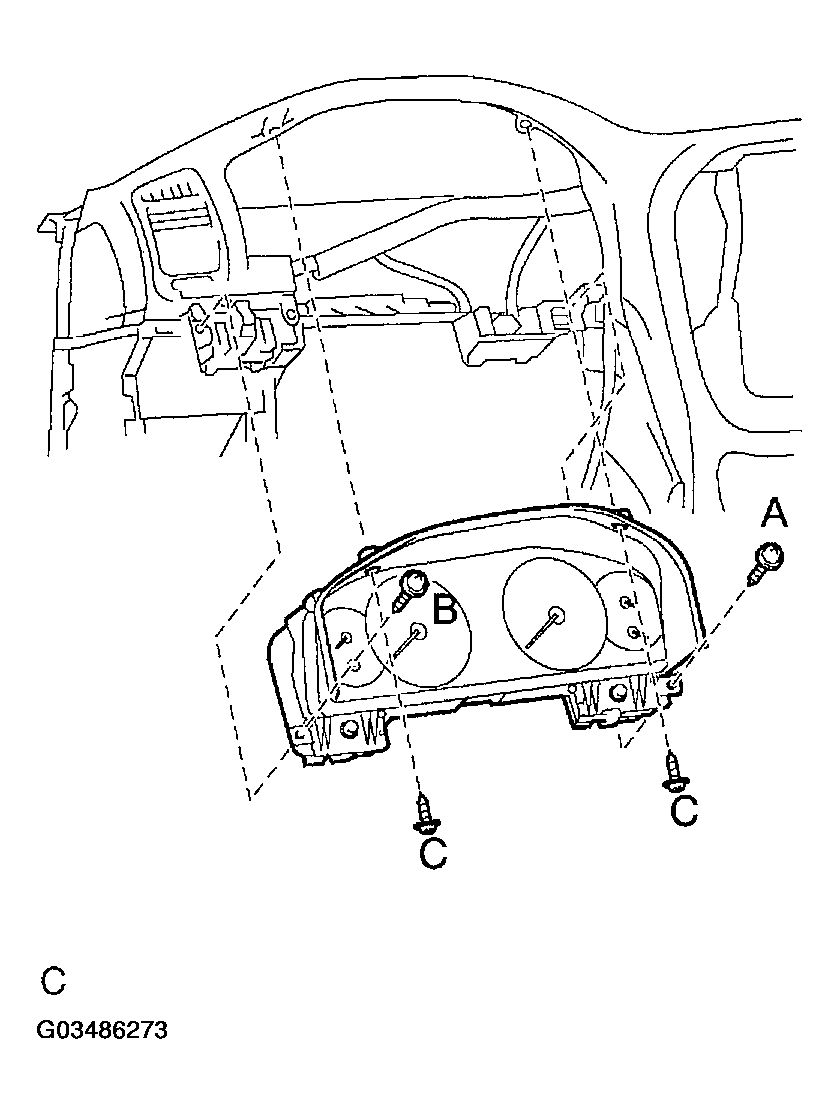 A

B

C

C

C

G03486273