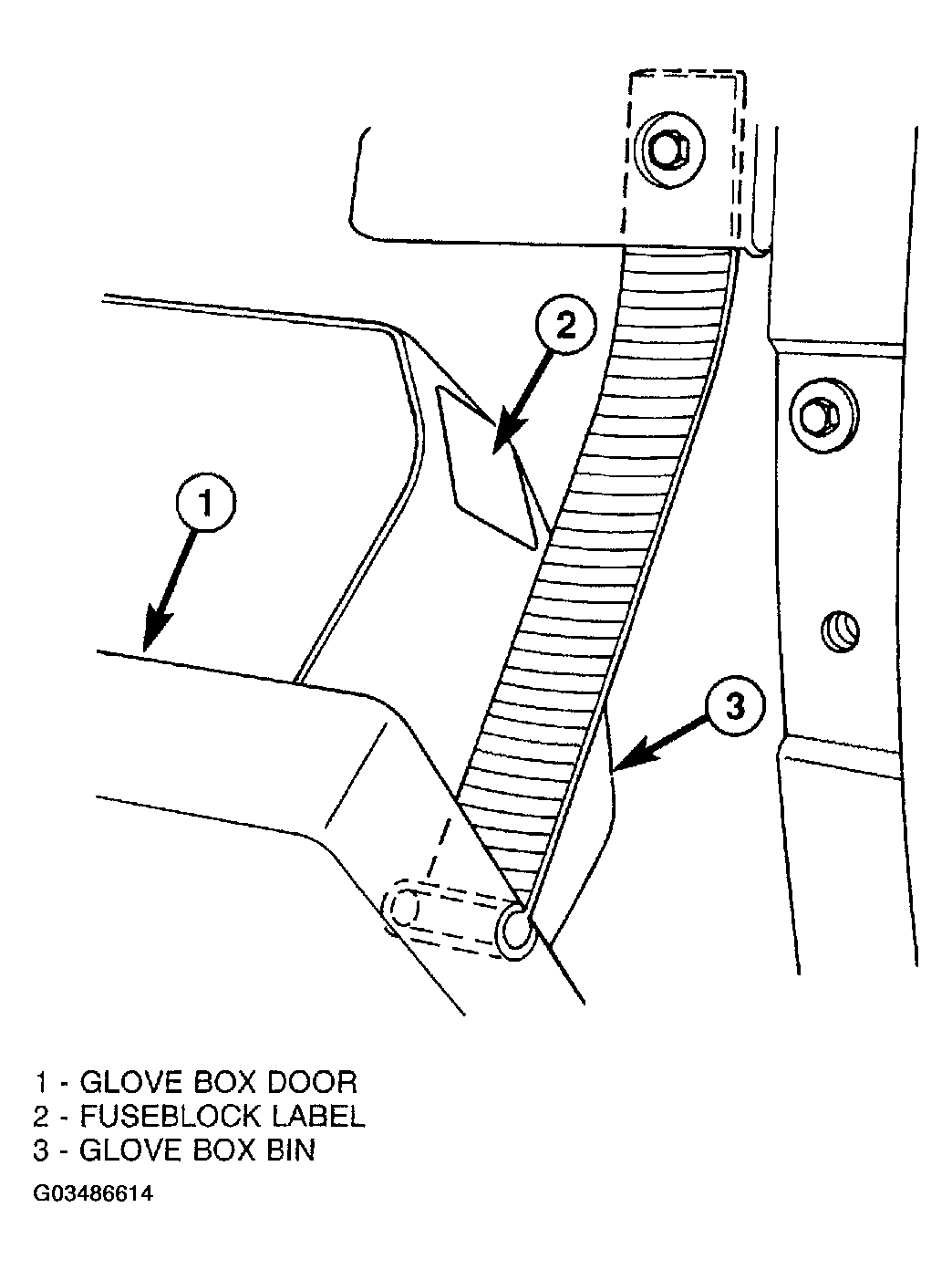 2

1

3

1 - GLOVE BOX DOOR
2 - FUSEBLOCK LABEL
3 - GLOVE BOX BIN

G03486614