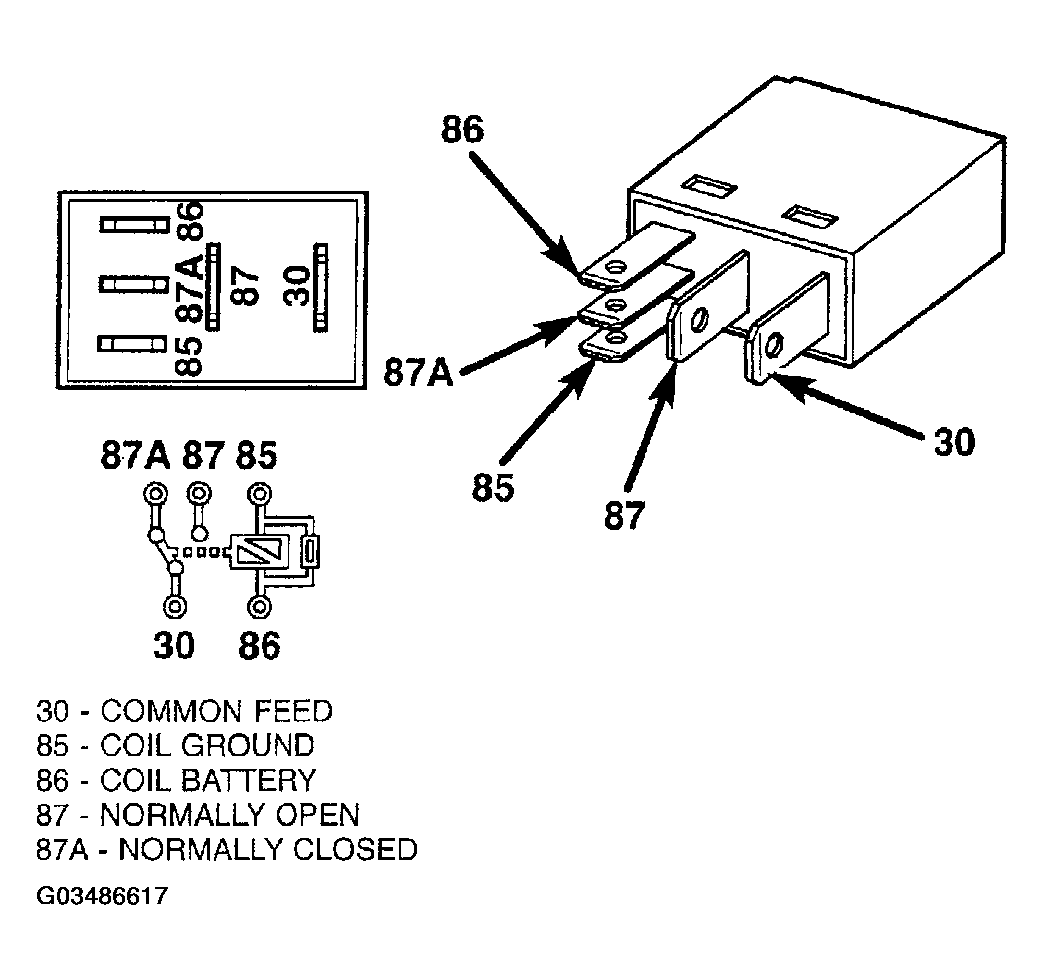 86
87A
85
87
30

85 87A 86
87 30

87A 87 85
30 86

30 - COMMON FEED
85 - COIL GROUND
86 - COIL BATTERY
87 - NORMALLY OPEN
87A - NORMALLY CLOSED

G03486617