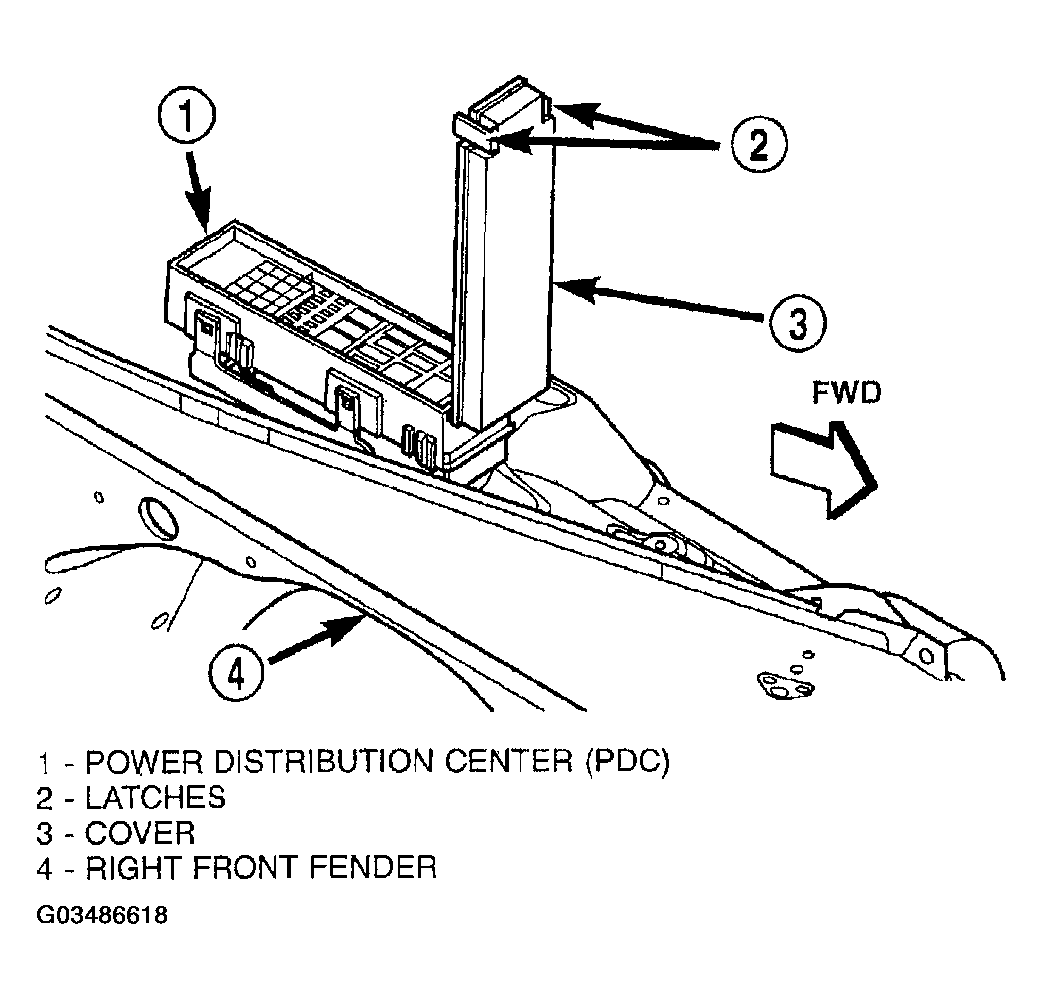 1

2

3

FWD

4

1 - POWER DISTRIBUTION CENTER (PDC)
2 - LATCHES
3 - COVER
4 - RIGHT FRONT FENDER

G03486618