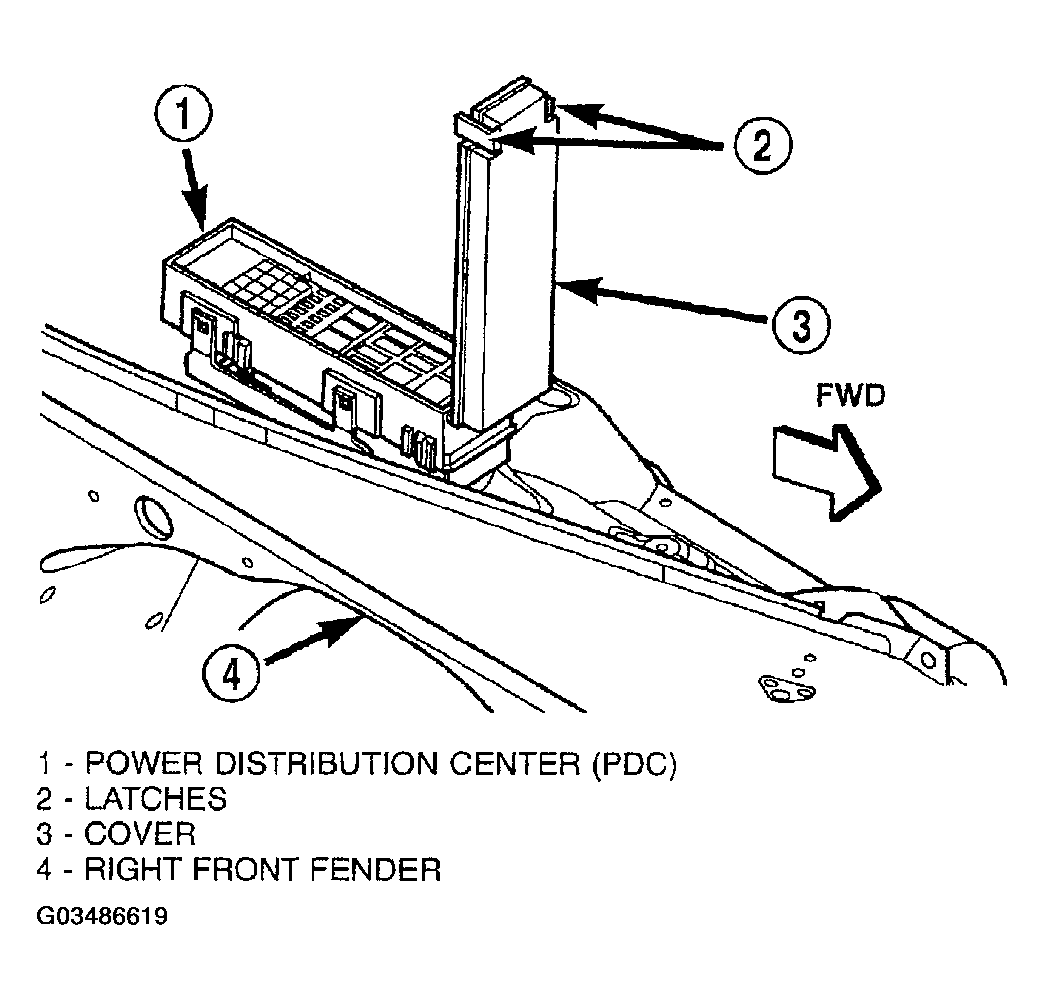 1
2
3
FWD
4

1 - POWER DISTRIBUTION CENTER (PDC)
2 - LATCHES
3 - COVER
4 - RIGHT FRONT FENDER

G03486619