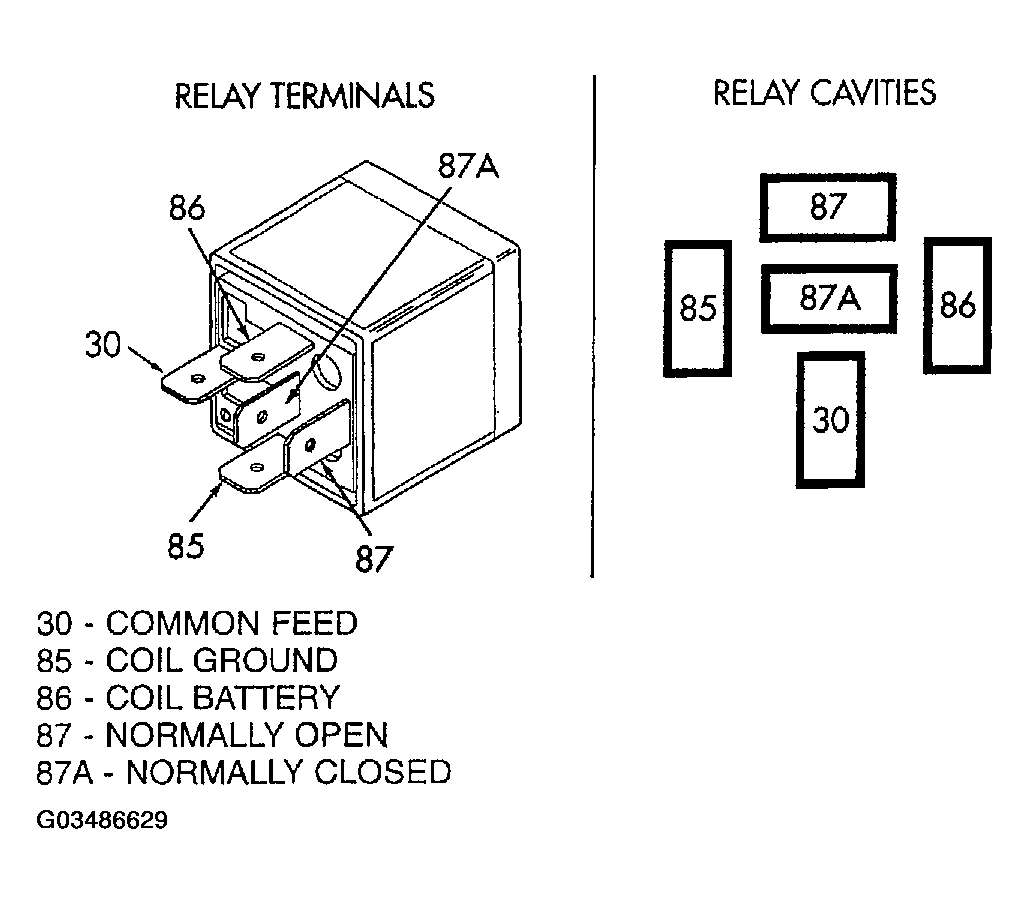 RELAY TERMINALS

87A
86
30
85
87

RELAY CAVITIES

87
85
87A
86
30

30 - COMMON FEED
85 - COIL GROUND
86 - COIL BATTERY
87 - NORMALLY OPEN
87A - NORMALLY CLOSED

G03486629