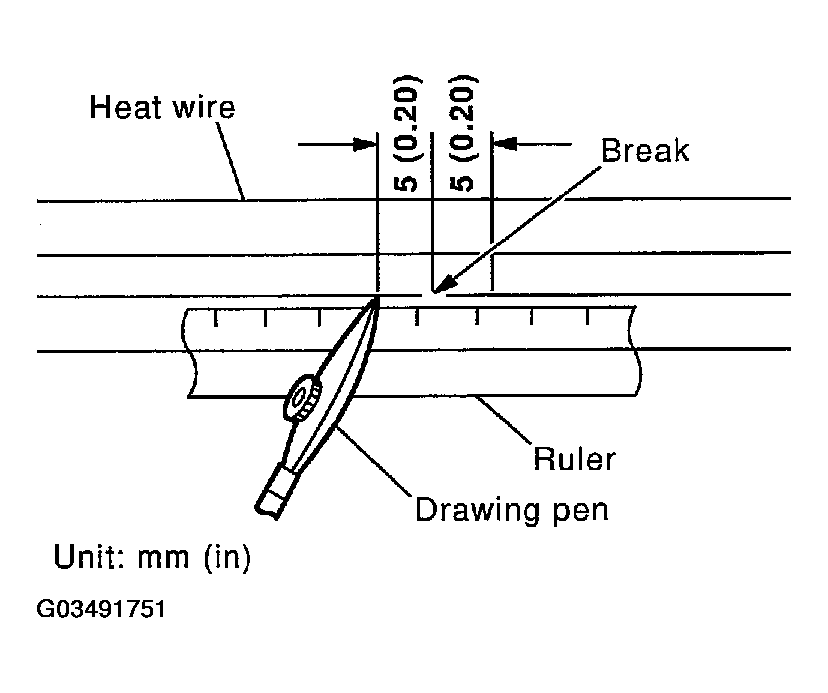 Heat wire
5 (0.20)
5 (0.20)
Break
Ruler
Drawing pen
Unit: mm (in)
G03491751