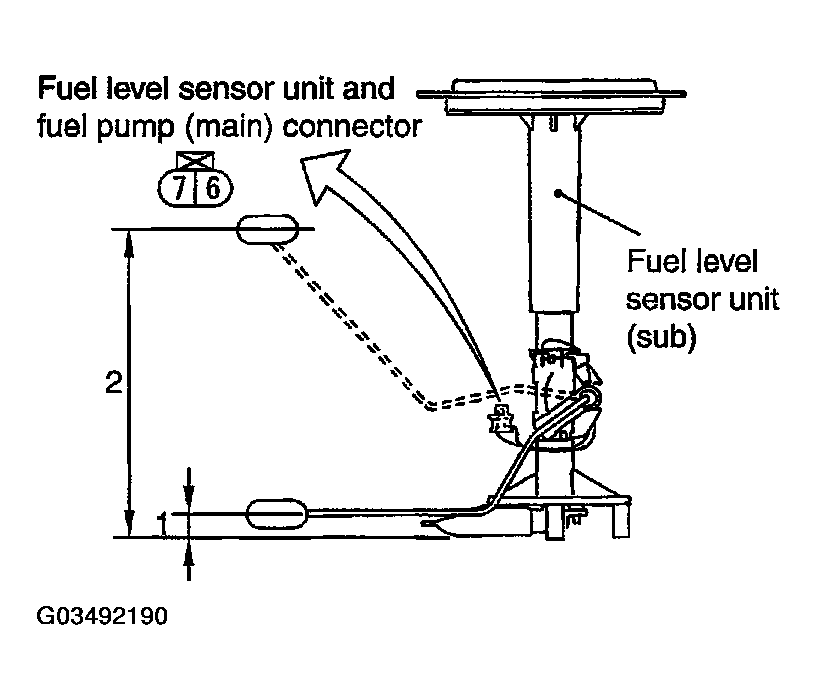 Fuel level sensor unit and fuel pump (main) connector

7 6

Fuel level sensor unit (sub)

2

1

G03492190