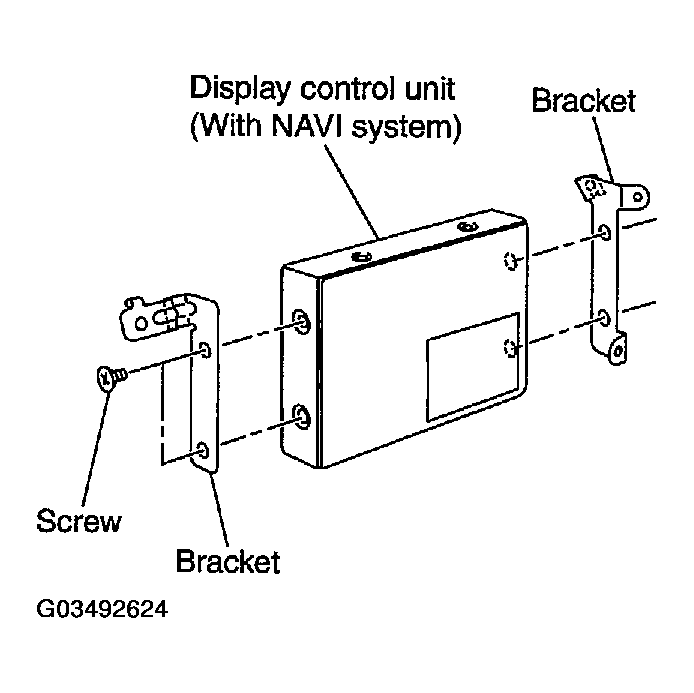 Display control unit
(With NAVI system)

Bracket

Screw

Bracket

G03492624