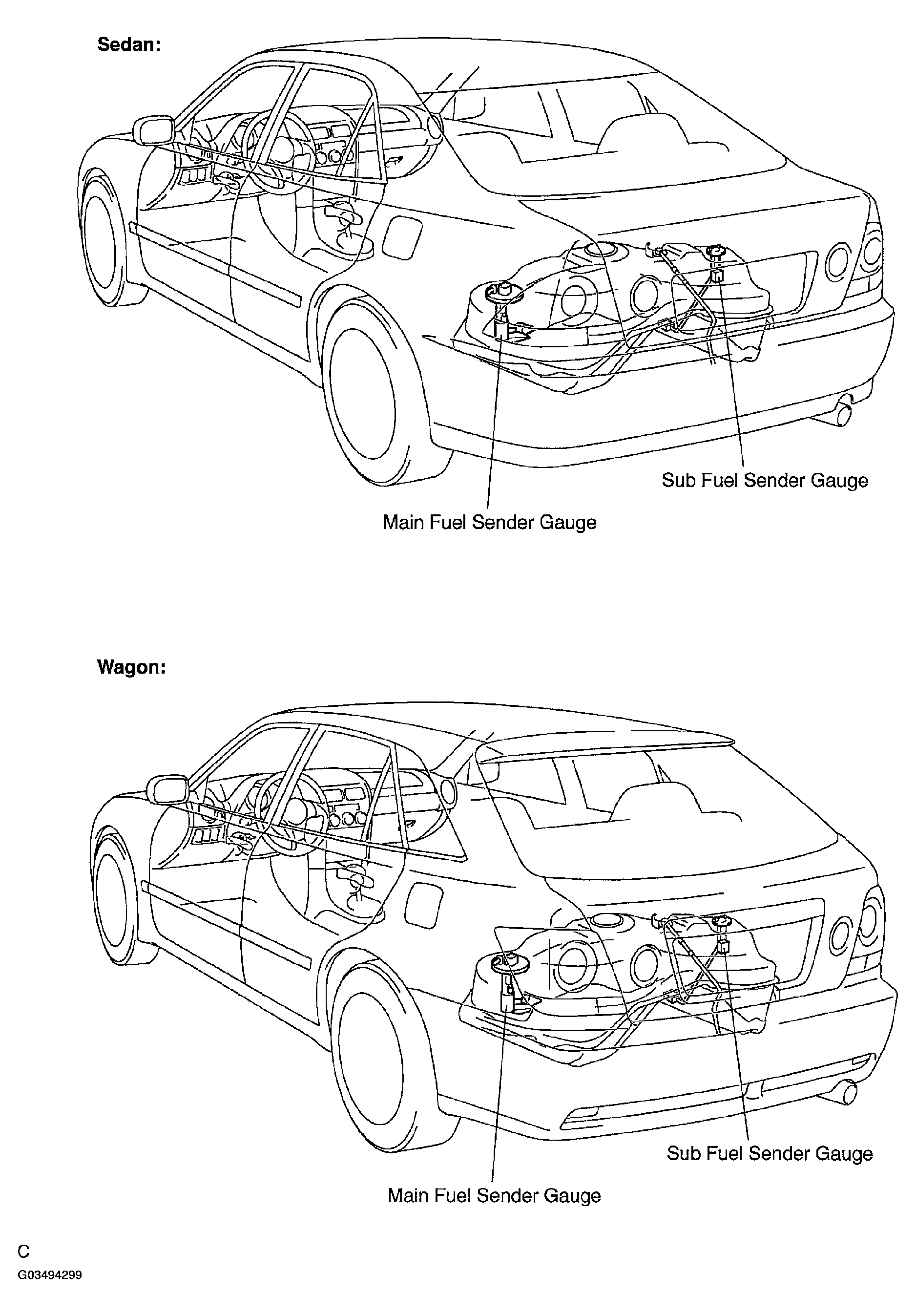 Sedan:

Sub Fuel Sender Gauge

Main Fuel Sender Gauge

Wagon:

Sub Fuel Sender Gauge

Main Fuel Sender Gauge

C

G03494299