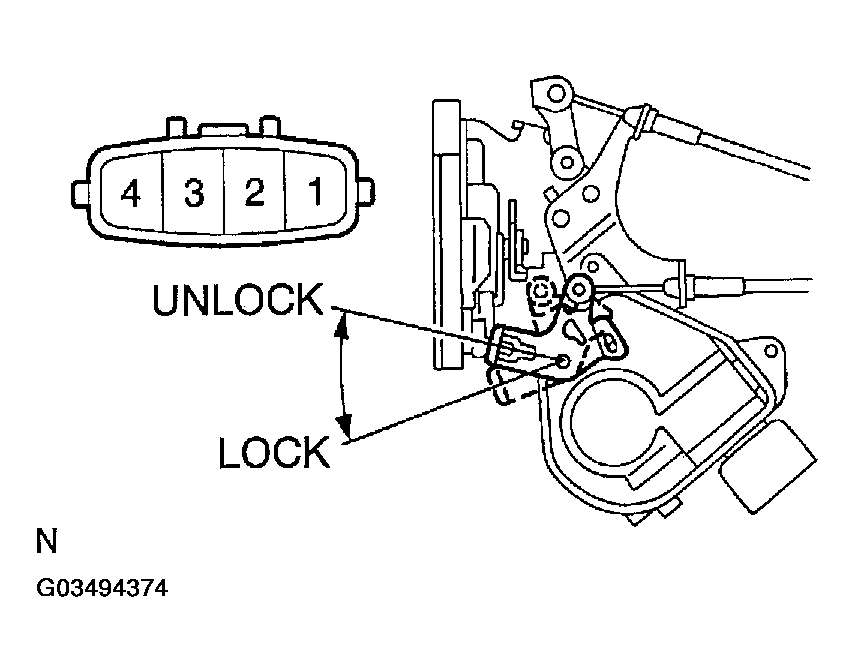 4 3 2 1

UNLOCK

LOCK

N

G03494374