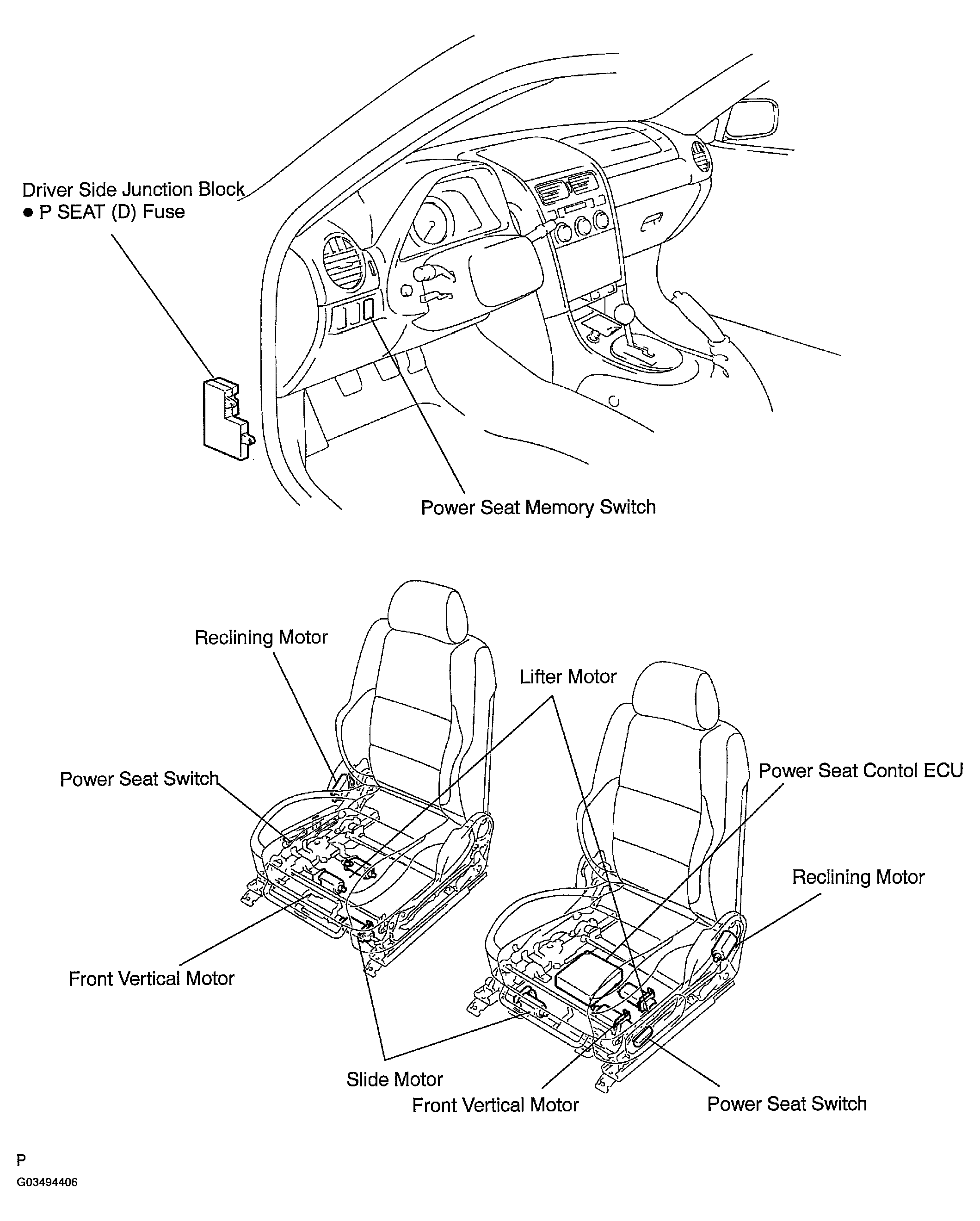 Driver Side Junction Block
● P SEAT (D) Fuse

Power Seat Memory Switch

Reclining Motor

Lifter Motor

Power Seat Switch

Power Seat Contol ECU

Reclining Motor

Front Vertical Motor

Slide Motor

Front Vertical Motor

Power Seat Switch

P

G03494406