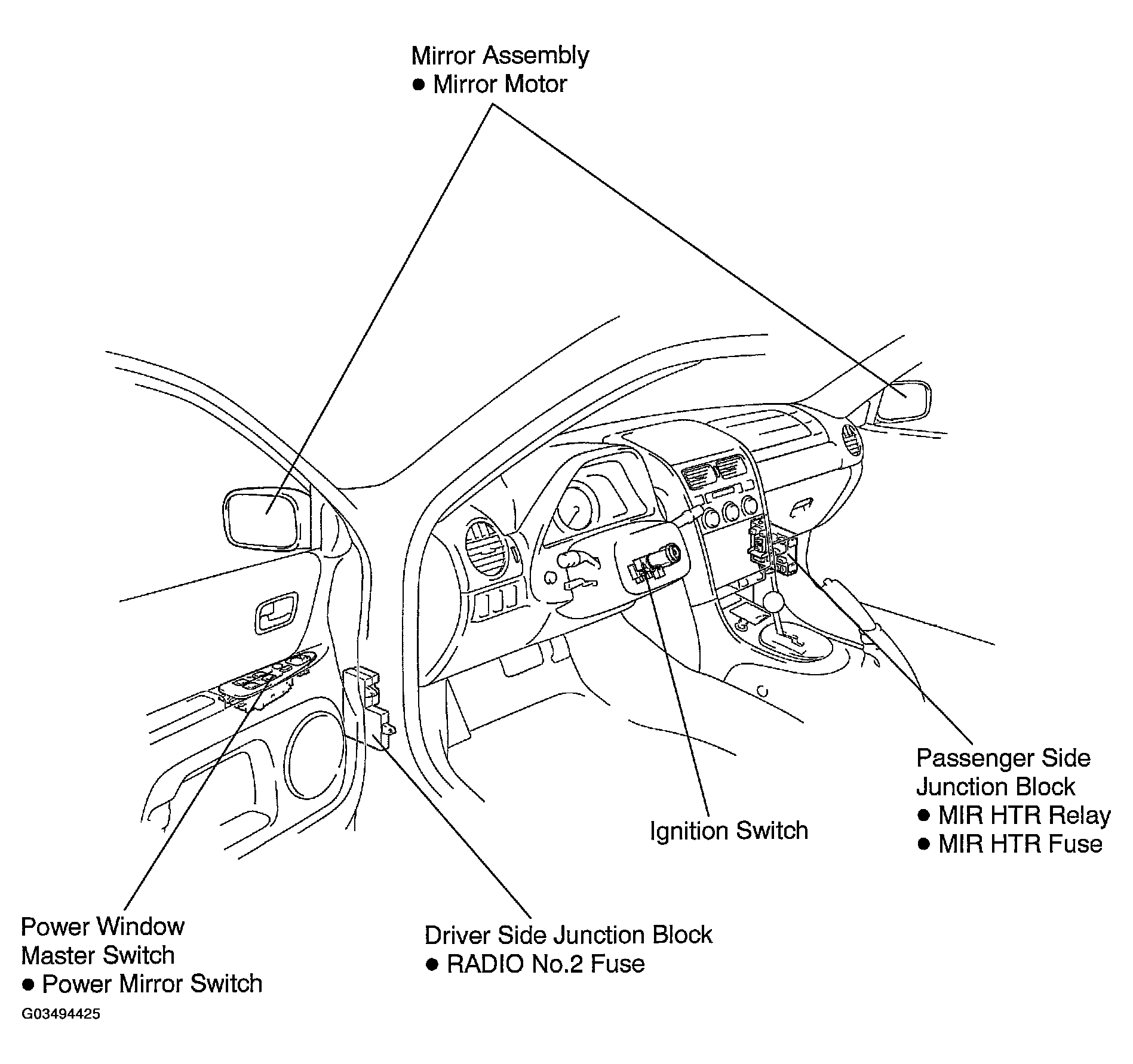 Mirror Assembly
● Mirror Motor

Passenger Side
Junction Block
● MIR HTR Relay
● MIR HTR Fuse

Ignition Switch

Power Window
Master Switch
● Power Mirror Switch

Driver Side Junction Block
● RADIO No.2 Fuse

G03494425