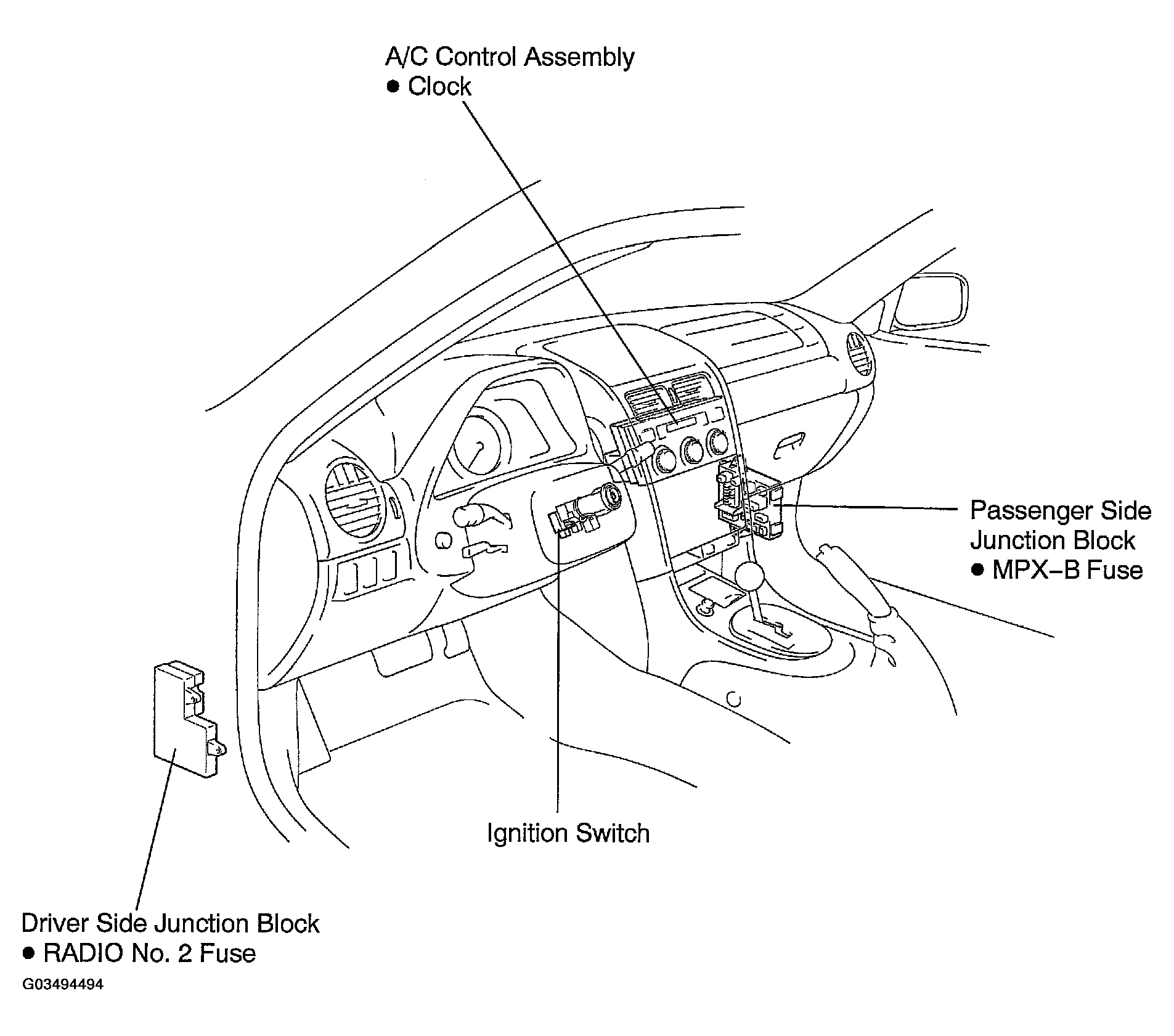 A/C Control Assembly
● Clock

Passenger Side
Junction Block
● MPX–B Fuse

Ignition Switch

Driver Side Junction Block
● RADIO No. 2 Fuse

G03494494