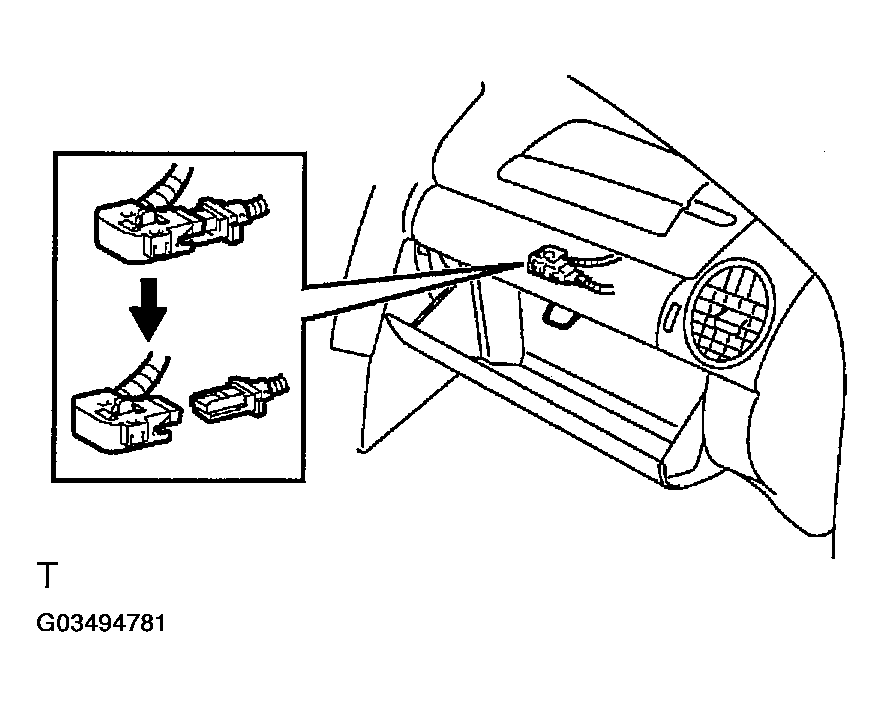 T

G03494781