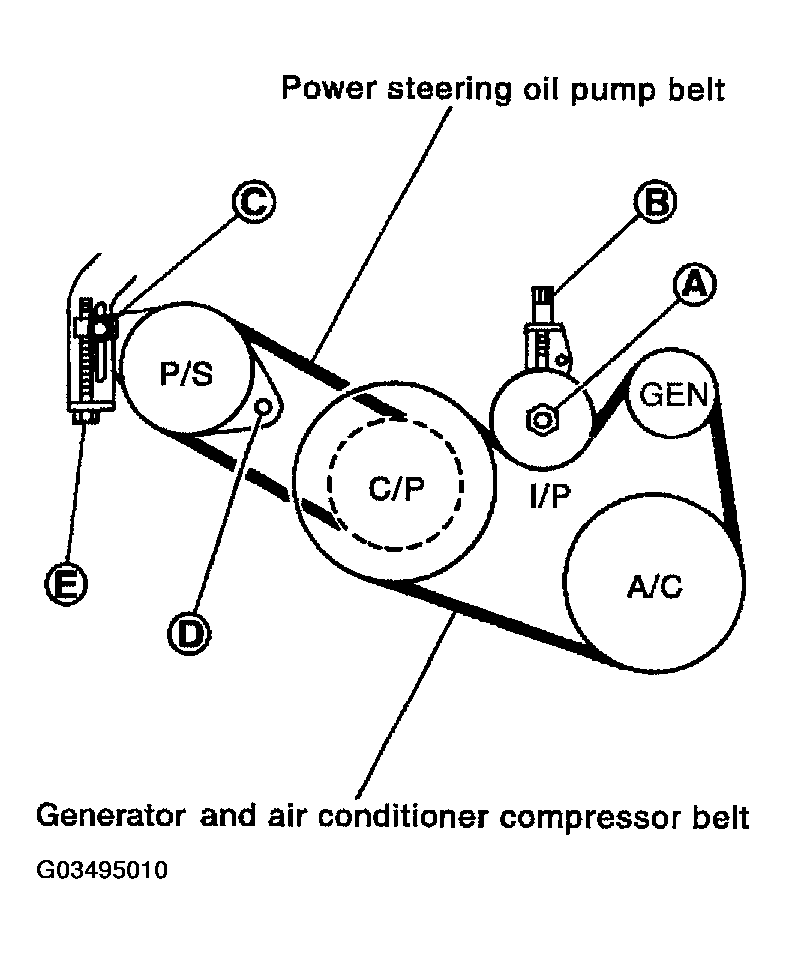 Power steering oil pump belt

C

B

A

P/S

GEN

C/P

I/P

A/C

E

D

Generator and air conditioner compressor belt

G03495010