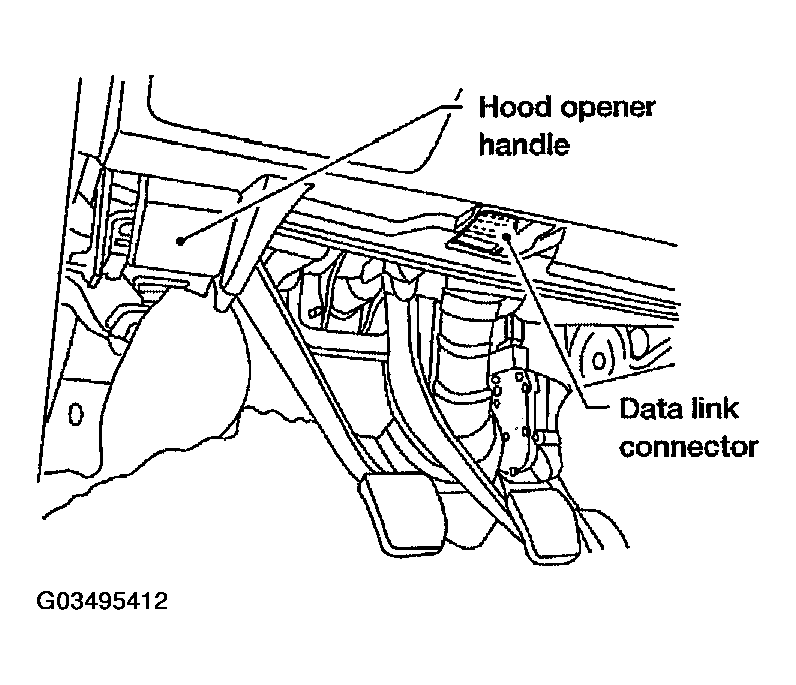 Hood opener handle

Data link connector

G03495412