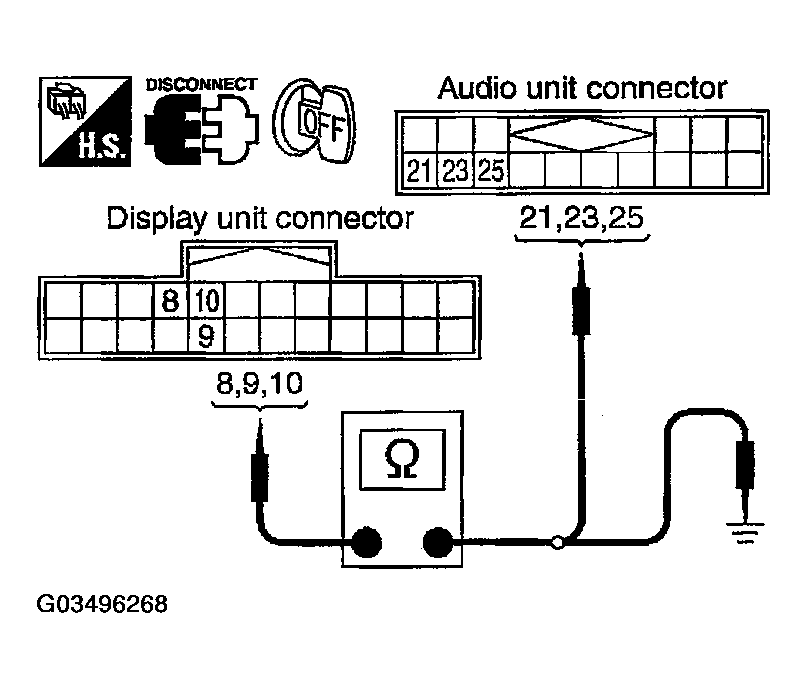 H.S.

DISCONNECT

OFF

Audio unit connector

21 23 25

21,23,25

Display unit connector

8 10

9

8,9,10

Ω

G03496268