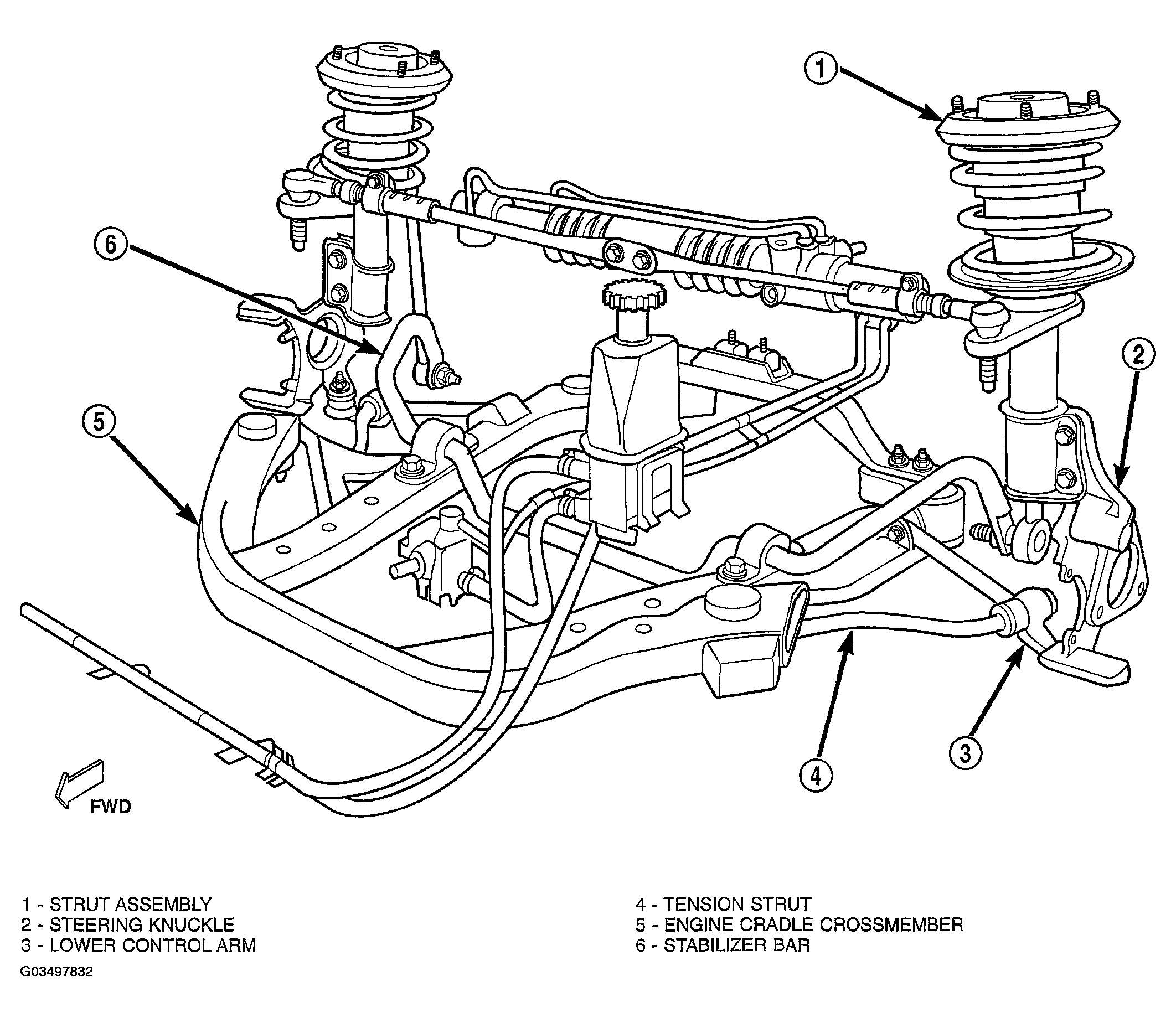 1
6
2
5
4
3
FWD

1 - STRUT ASSEMBLY
2 - STEERING KNUCKLE
3 - LOWER CONTROL ARM

4 - TENSION STRUT
5 - ENGINE CRADLE CROSSMEMBER
6 - STABILIZER BAR

G03497832