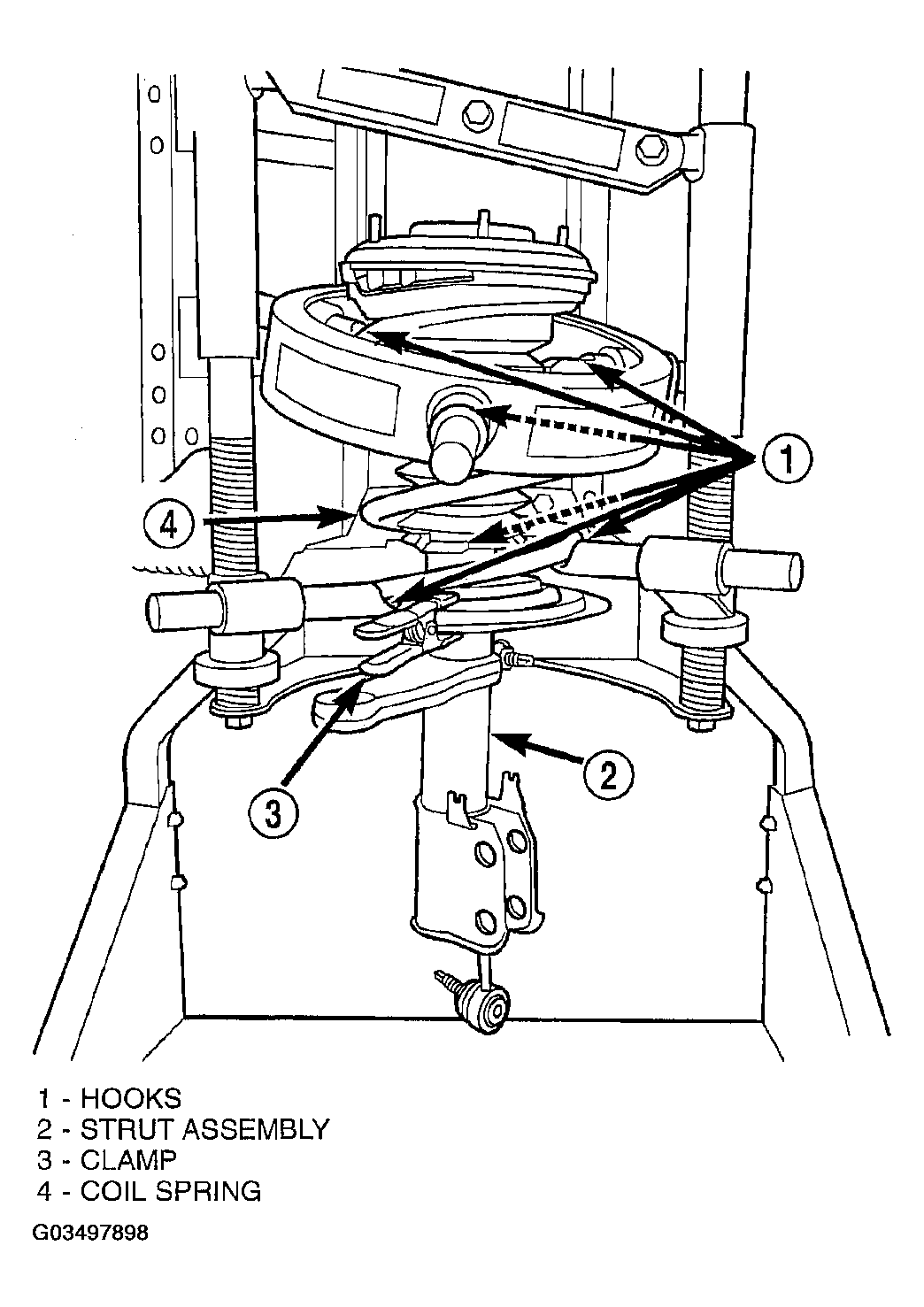 1

4

2

3

1 - HOOKS
2 - STRUT ASSEMBLY
3 - CLAMP
4 - COIL SPRING

G03497898