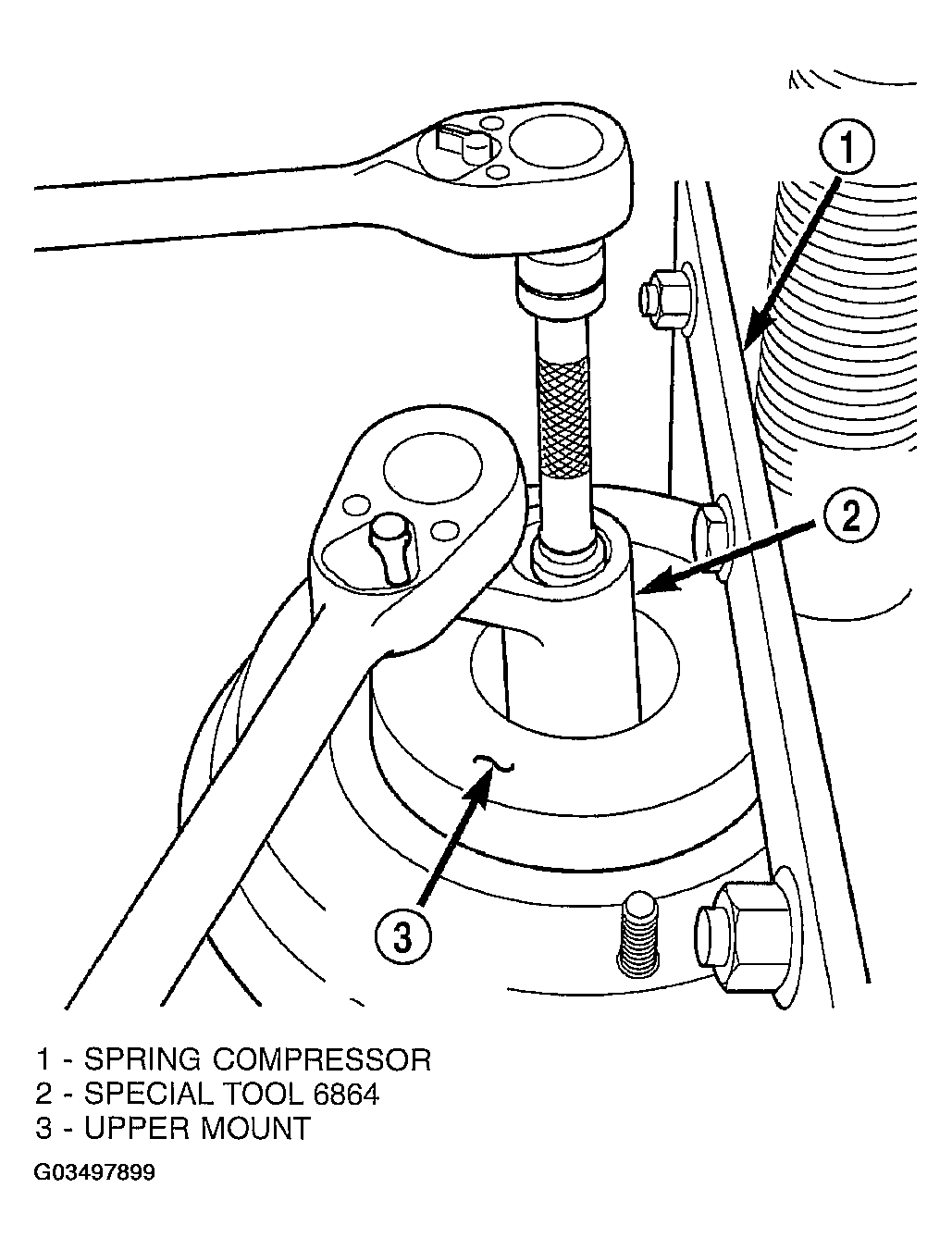 1

2

3

1 - SPRING COMPRESSOR
2 - SPECIAL TOOL 6864
3 - UPPER MOUNT

G03497899