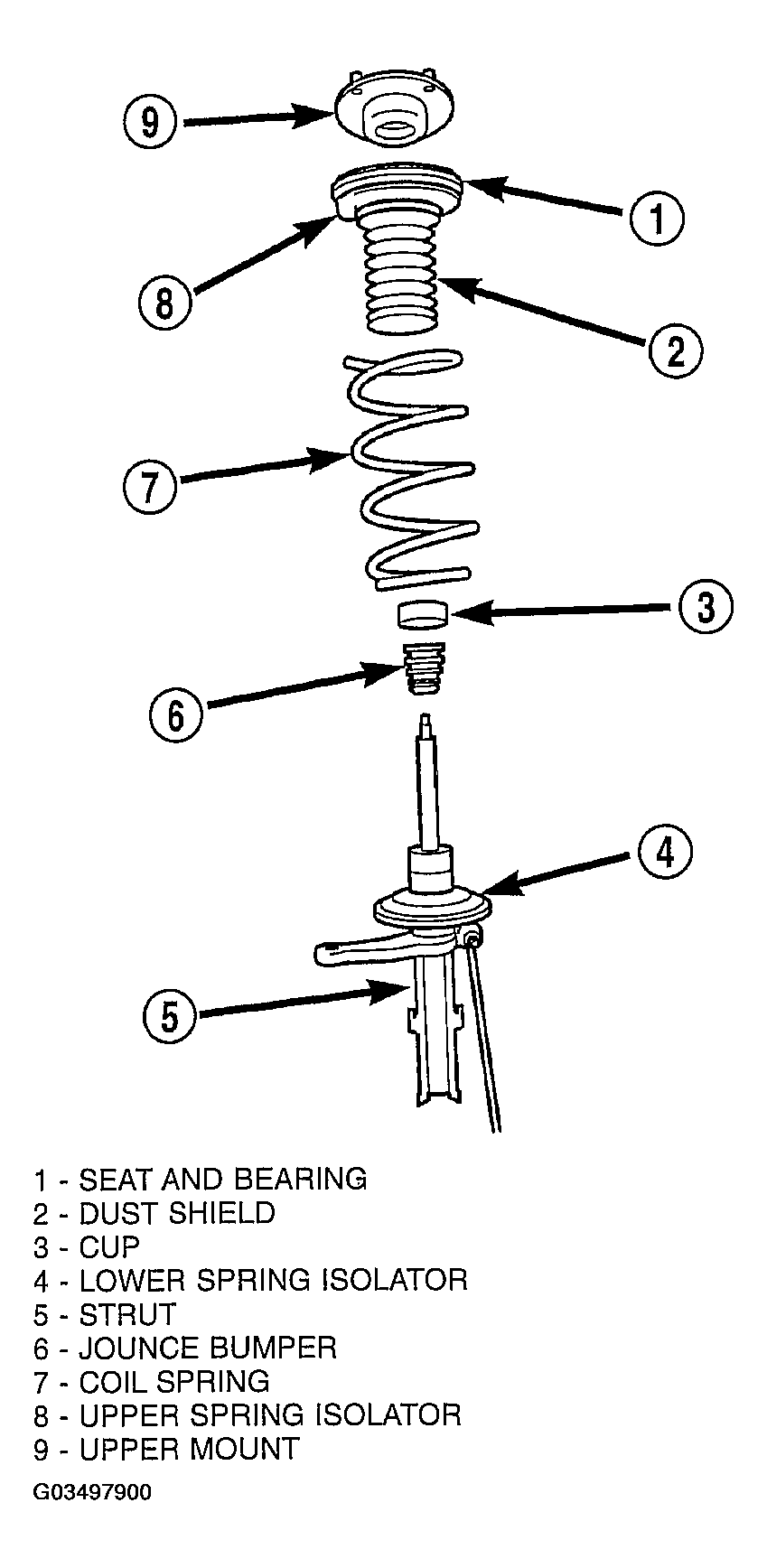 9
1
8
2
7
3
6
4
5

1 - SEAT AND BEARING
2 - DUST SHIELD
3 - CUP
4 - LOWER SPRING ISOLATOR
5 - STRUT
6 - JOUNCE BUMPER
7 - COIL SPRING
8 - UPPER SPRING ISOLATOR
9 - UPPER MOUNT

G03497900