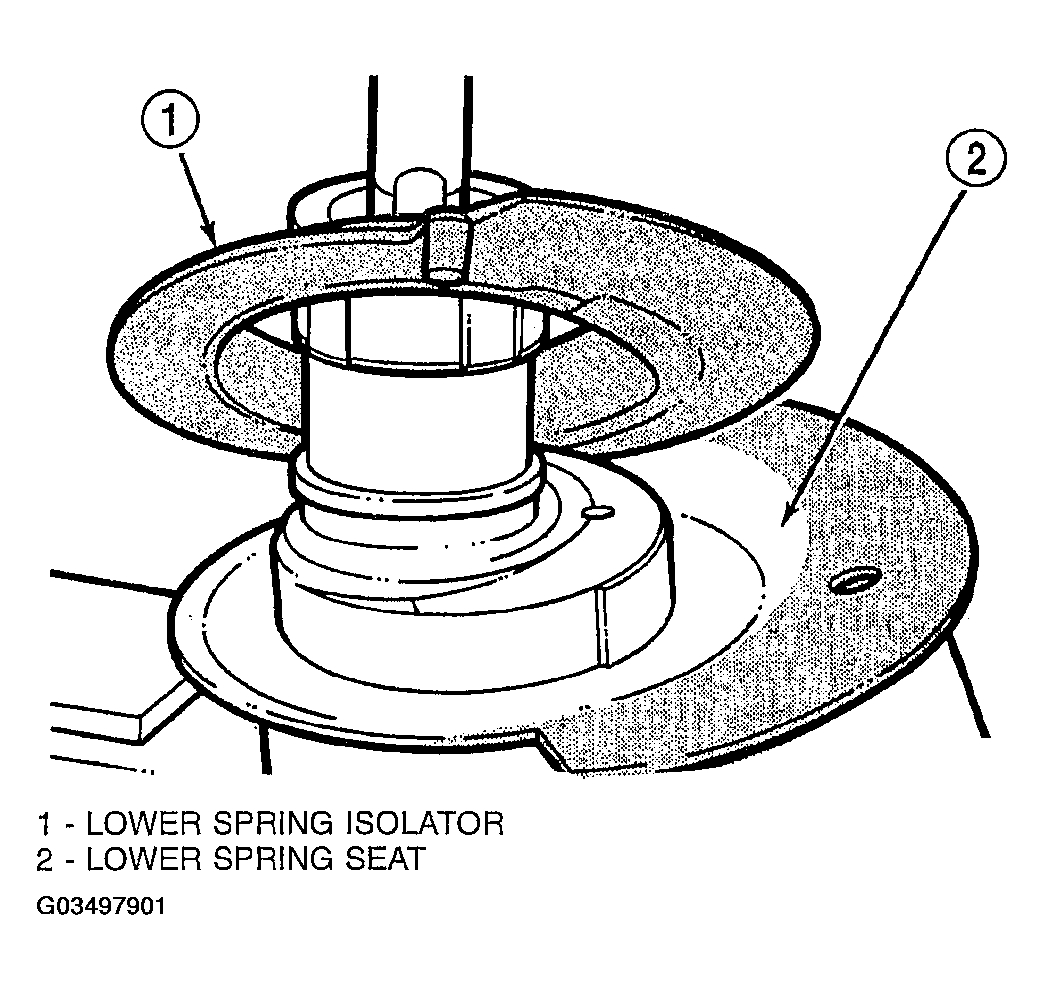 1

2

1 - LOWER SPRING ISOLATOR
2 - LOWER SPRING SEAT

G03497901