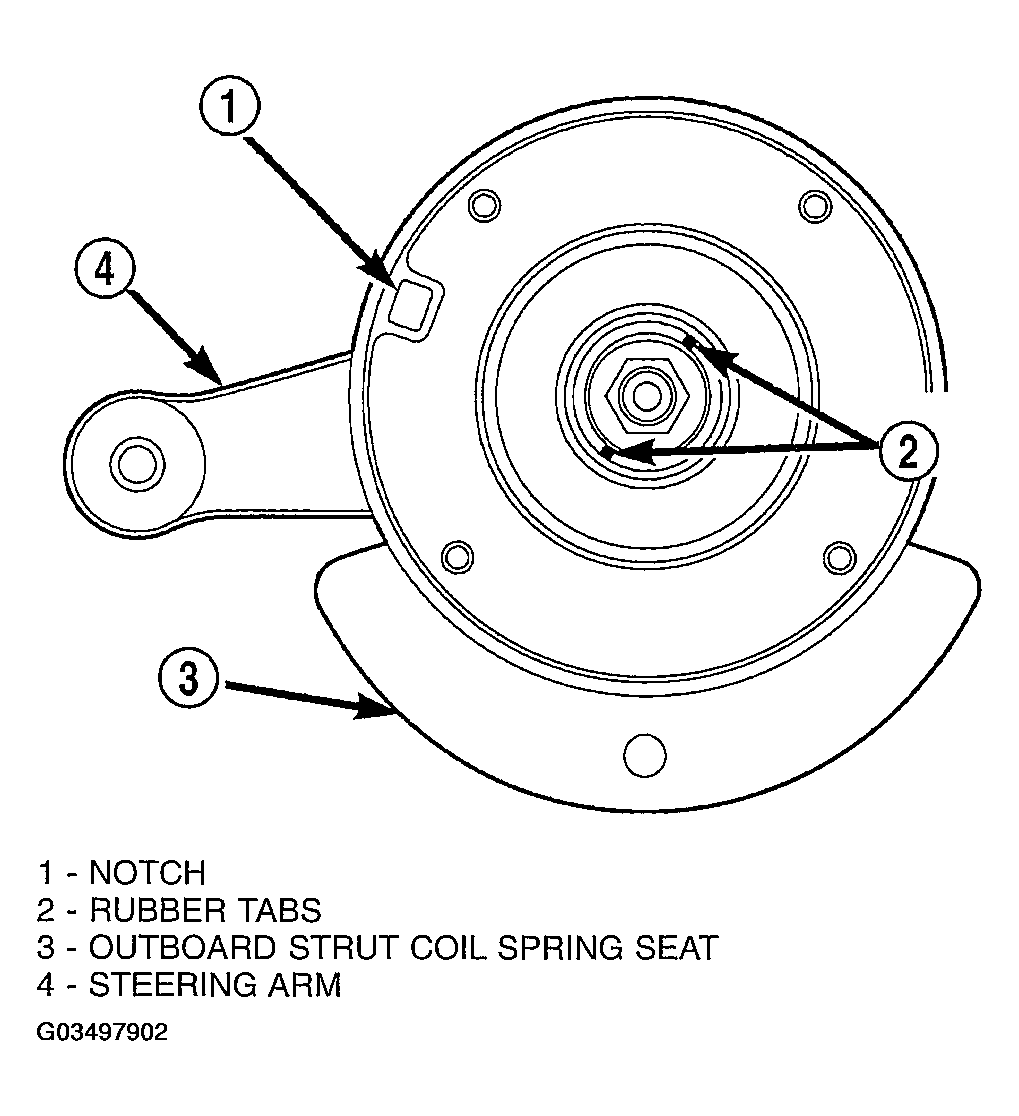 1

4

2

3

1 - NOTCH
2 - RUBBER TABS
3 - OUTBOARD STRUT COIL SPRING SEAT
4 - STEERING ARM

G03497902