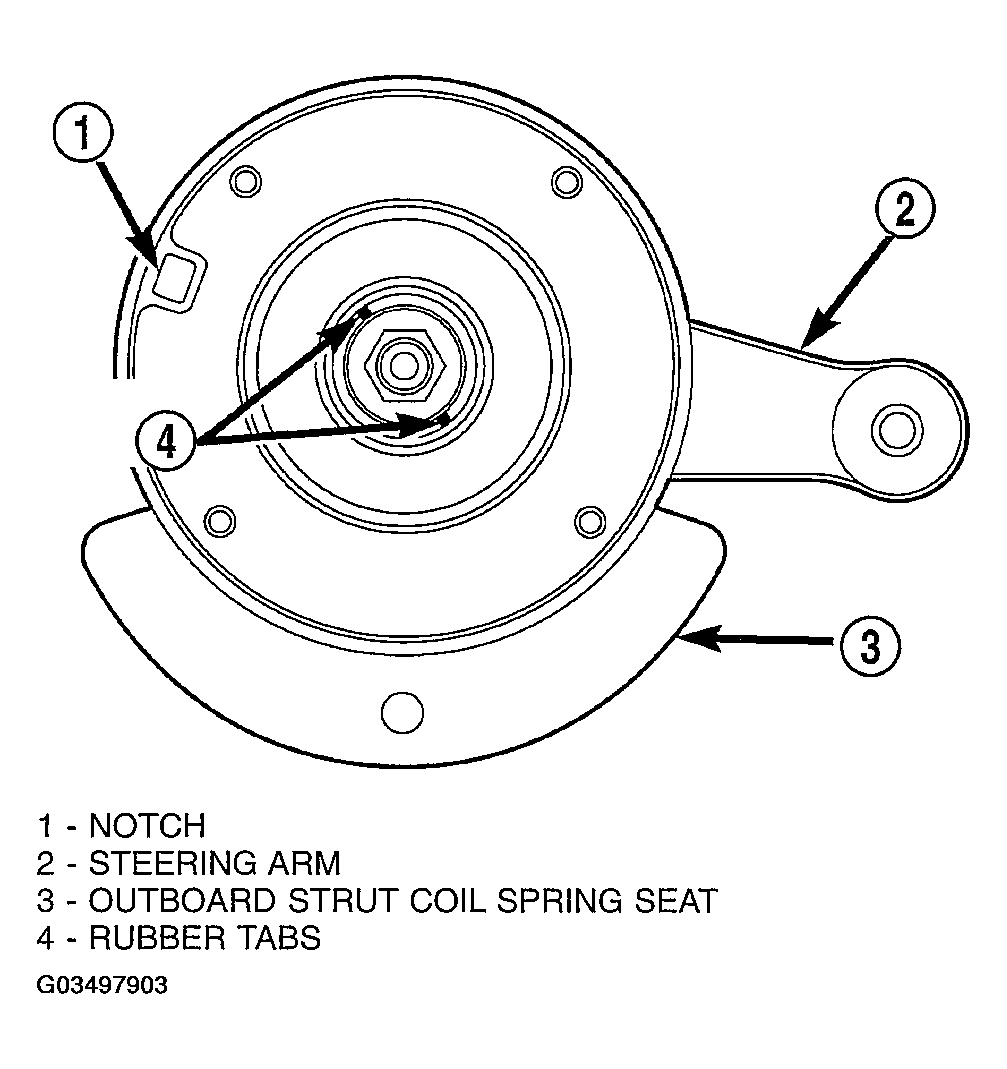 1

2

4

3

1 - NOTCH
2 - STEERING ARM
3 - OUTBOARD STRUT COIL SPRING SEAT
4 - RUBBER TABS

G03497903