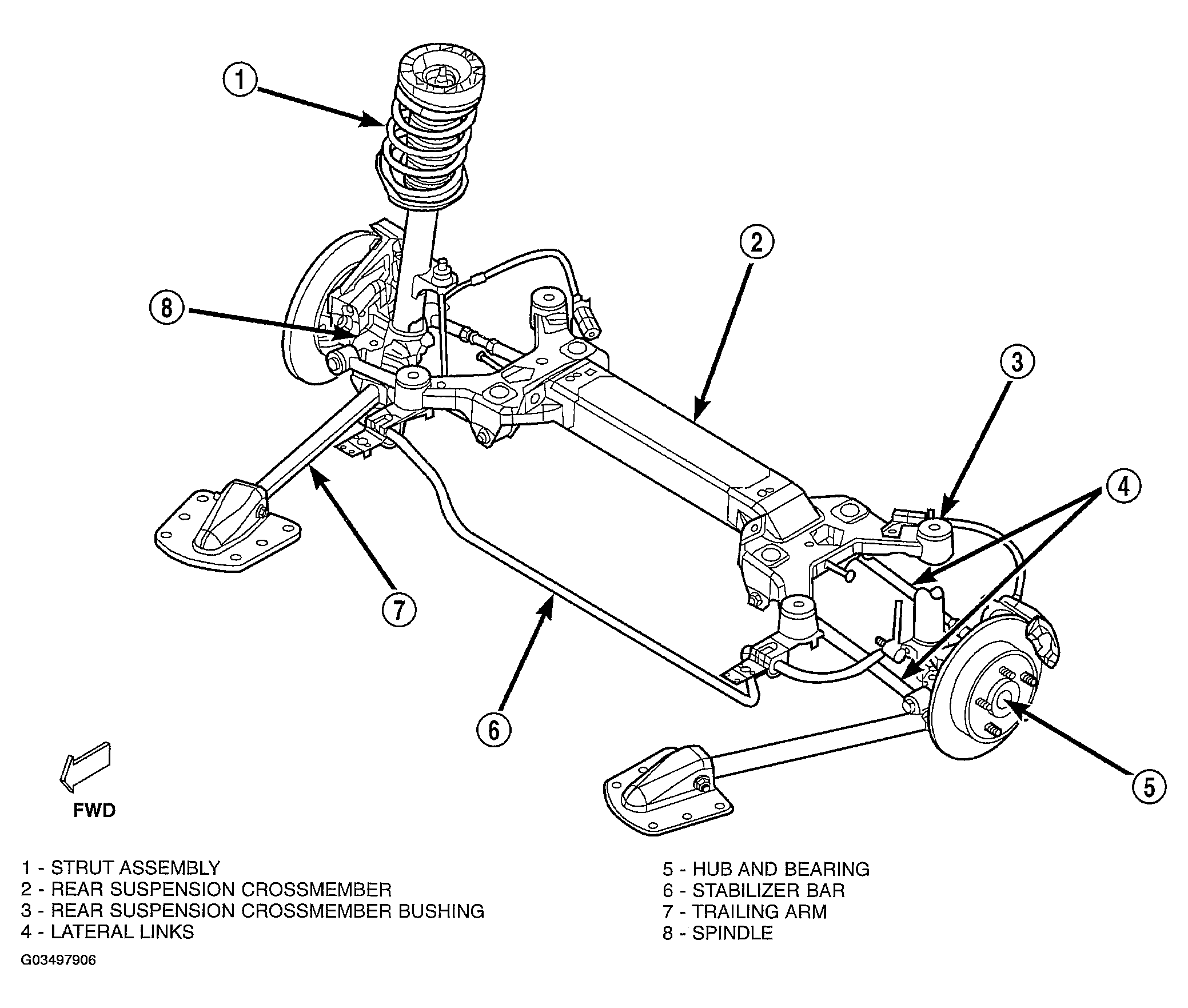 1

2

8

3

4

7

6

5

FWD

1 - STRUT ASSEMBLY
2 - REAR SUSPENSION CROSSMEMBER
3 - REAR SUSPENSION CROSSMEMBER BUSHING
4 - LATERAL LINKS

5 - HUB AND BEARING
6 - STABILIZER BAR
7 - TRAILING ARM
8 - SPINDLE

G03497906