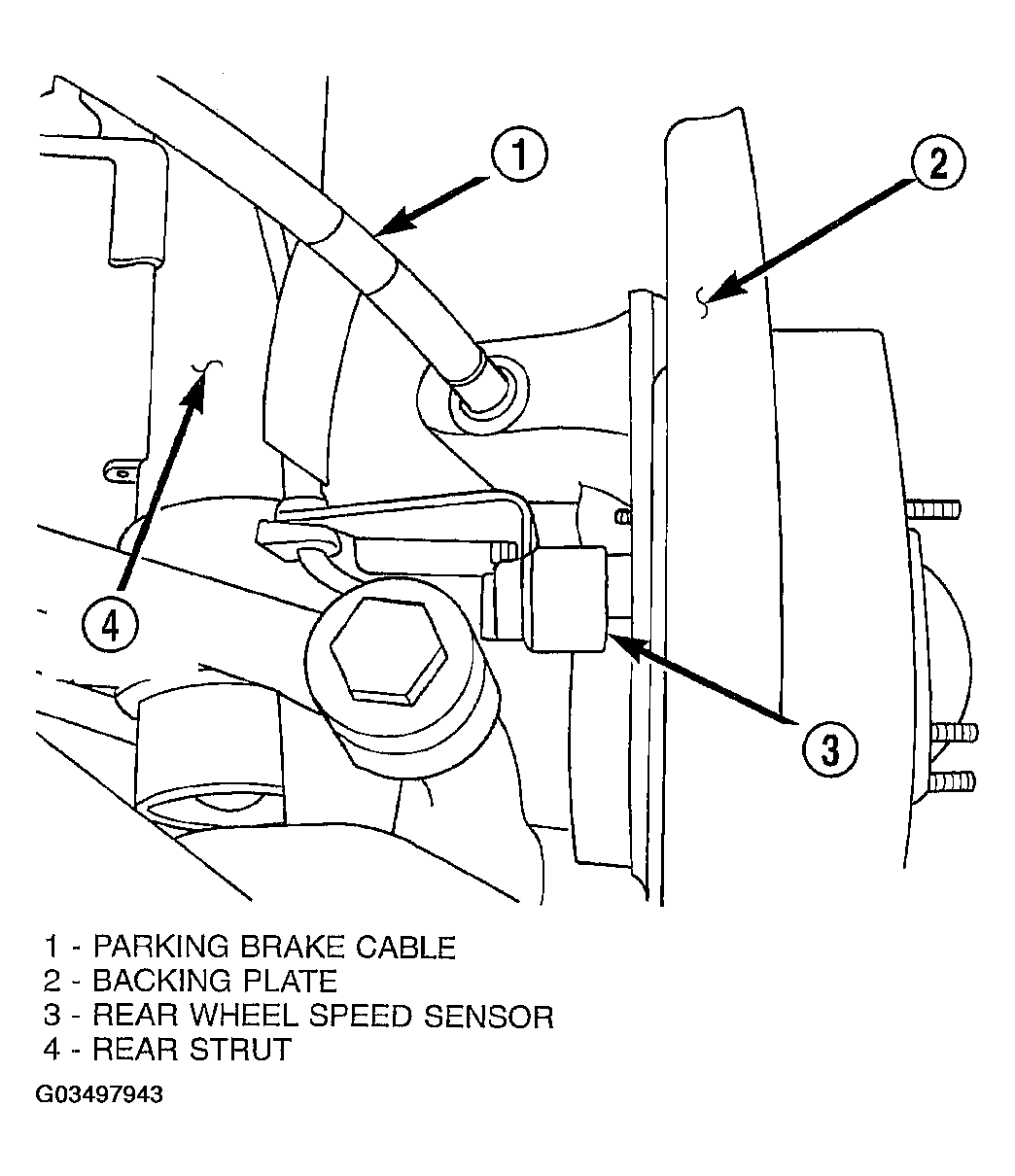 1

2

4

3

1 - PARKING BRAKE CABLE
2 - BACKING PLATE
3 - REAR WHEEL SPEED SENSOR
4 - REAR STRUT

G03497943