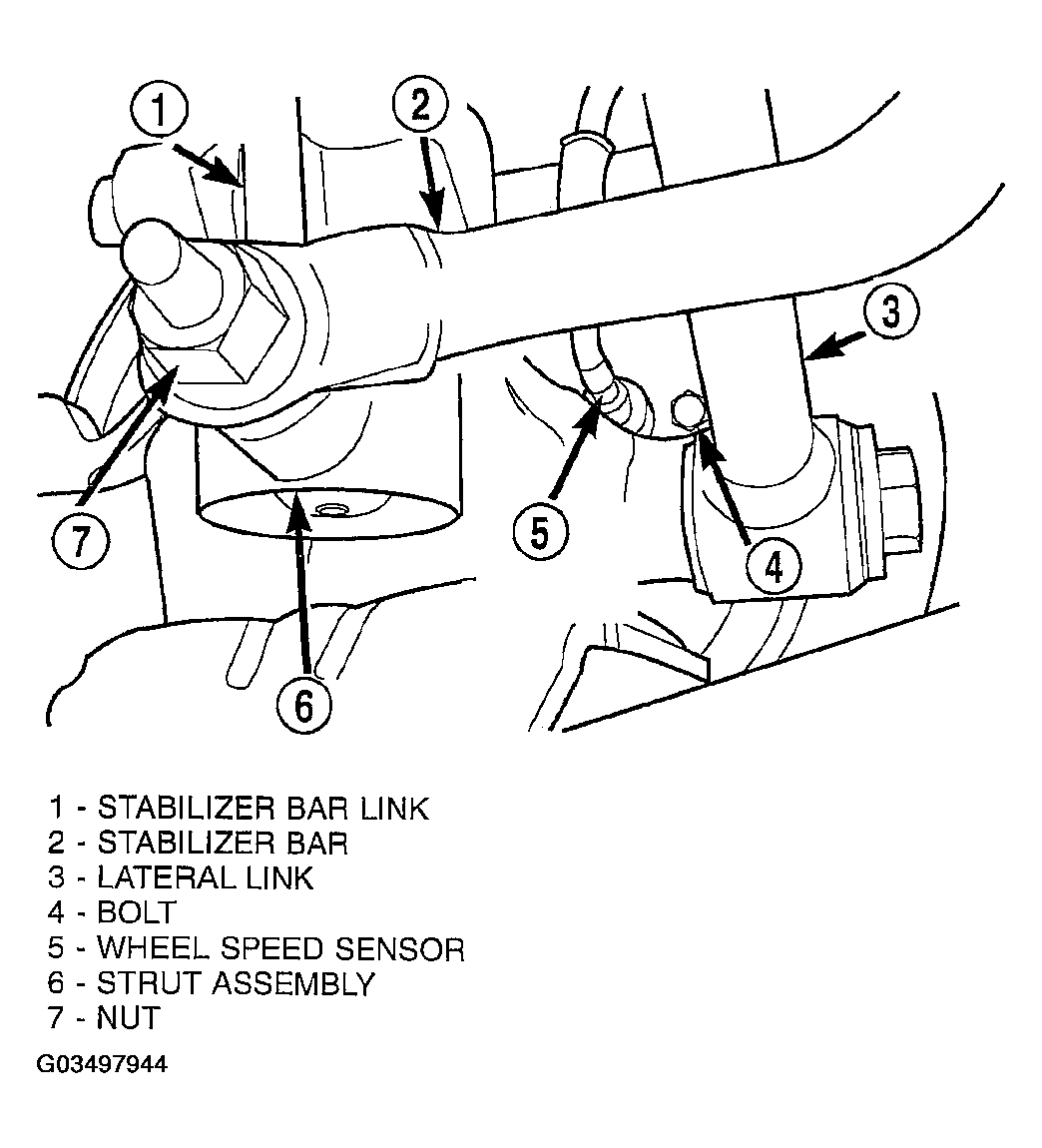 1
2
3
7
5
4
6

1 - STABILIZER BAR LINK
2 - STABILIZER BAR
3 - LATERAL LINK
4 - BOLT
5 - WHEEL SPEED SENSOR
6 - STRUT ASSEMBLY
7 - NUT

G03497944