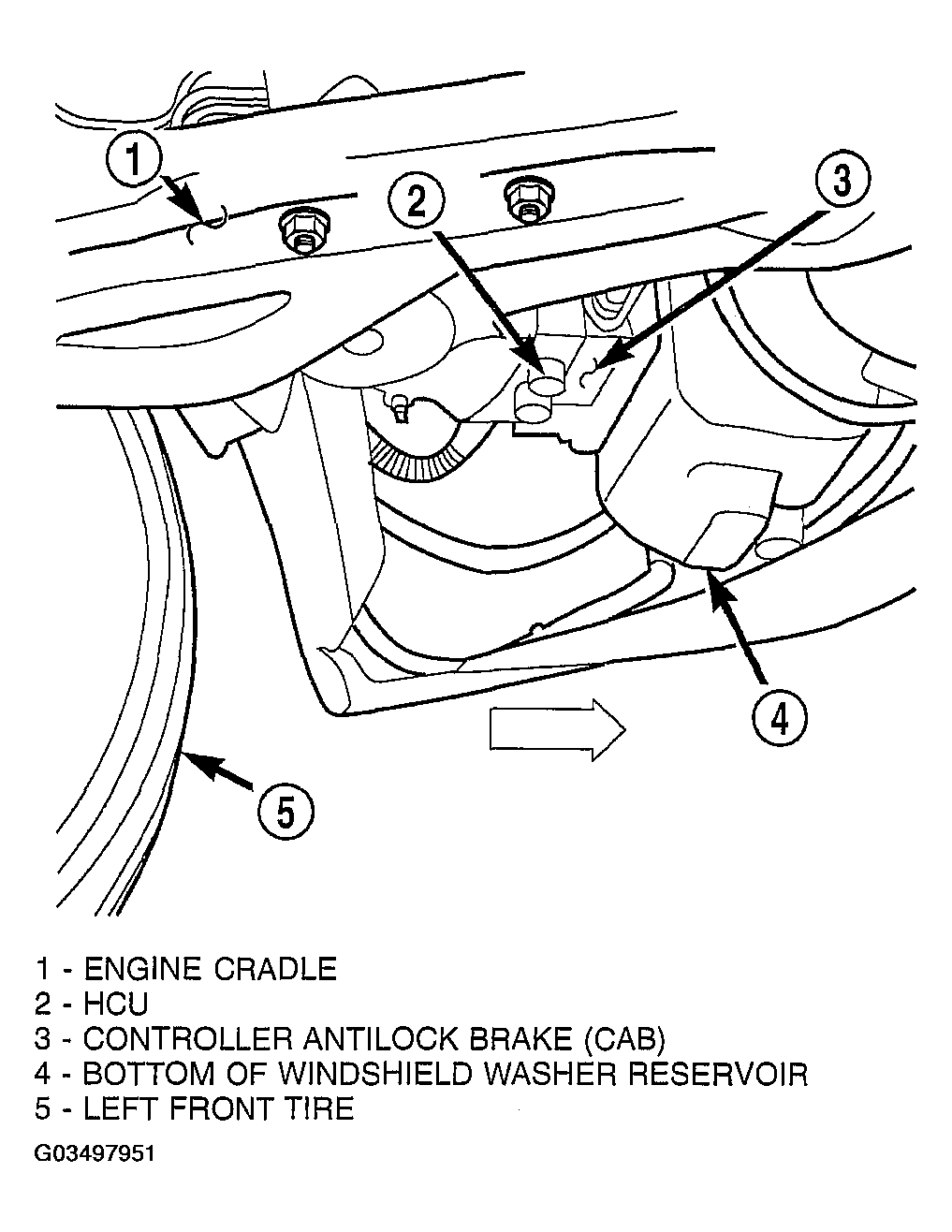 1

2

3

4

5

1 - ENGINE CRADLE
2 - HCU
3 - CONTROLLER ANTILOCK BRAKE (CAB)
4 - BOTTOM OF WINDSHIELD WASHER RESERVOIR
5 - LEFT FRONT TIRE

G03497951