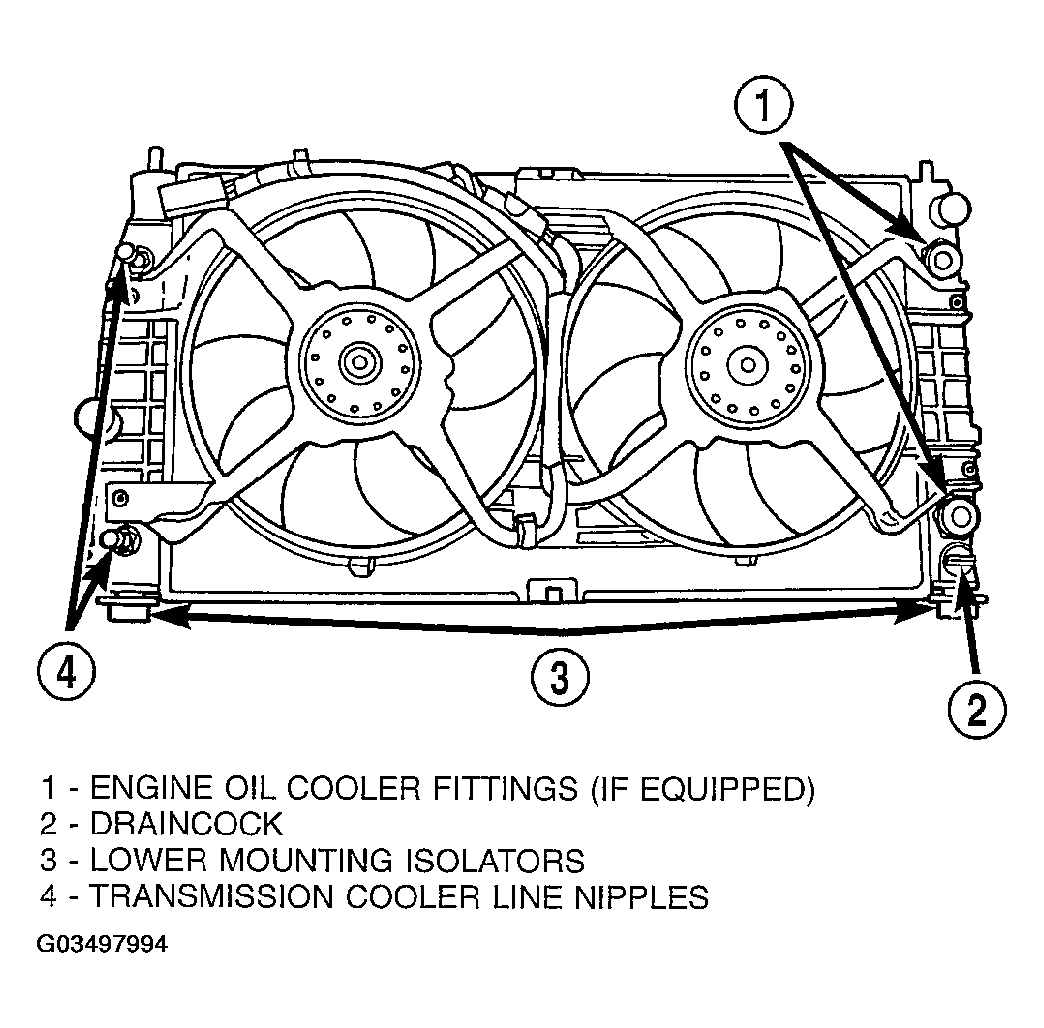 1

4

3

2

1 - ENGINE OIL COOLER FITTINGS (IF EQUIPPED)
2 - DRAINCOCK
3 - LOWER MOUNTING ISOLATORS
4 - TRANSMISSION COOLER LINE NIPPLES

G03497994