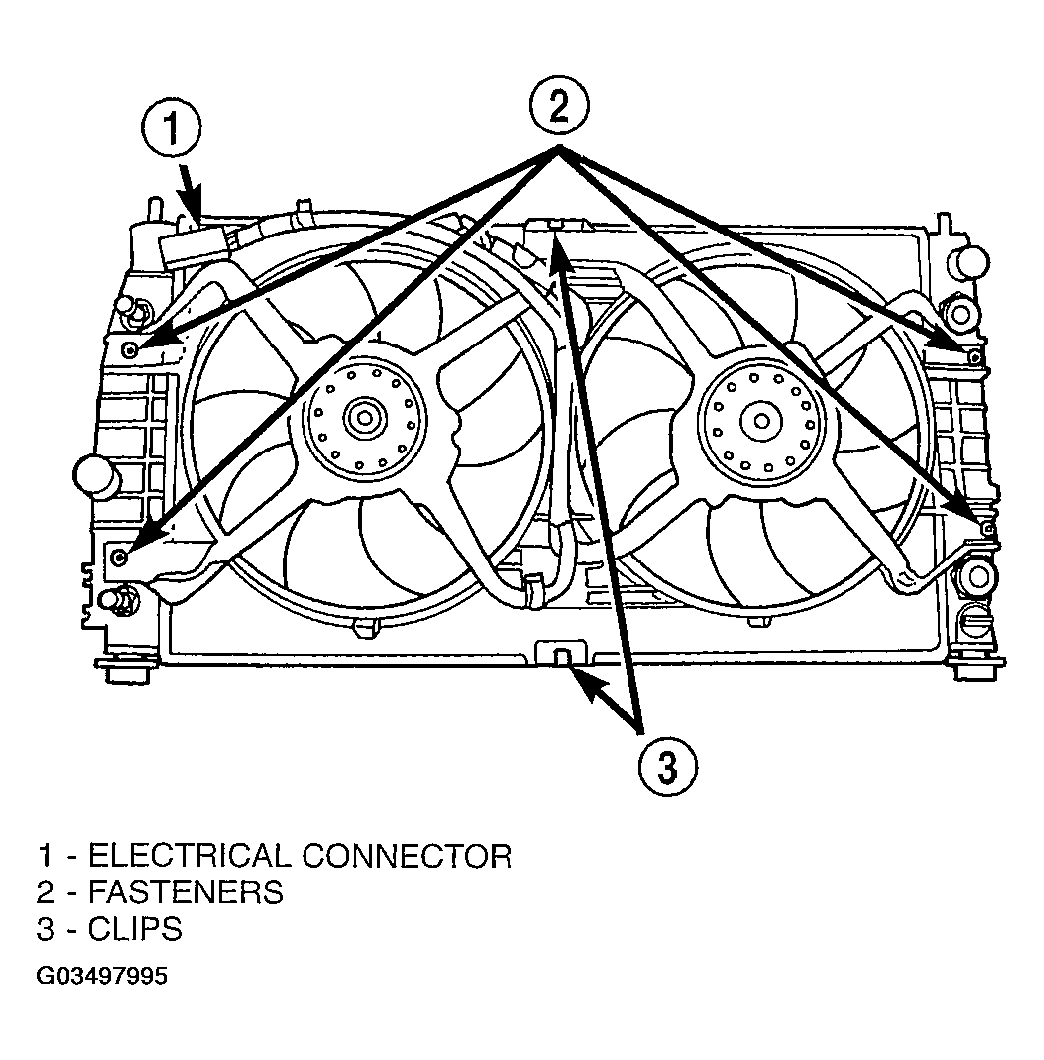 1

2

3

1 - ELECTRICAL CONNECTOR
2 - FASTENERS
3 - CLIPS

G03497995