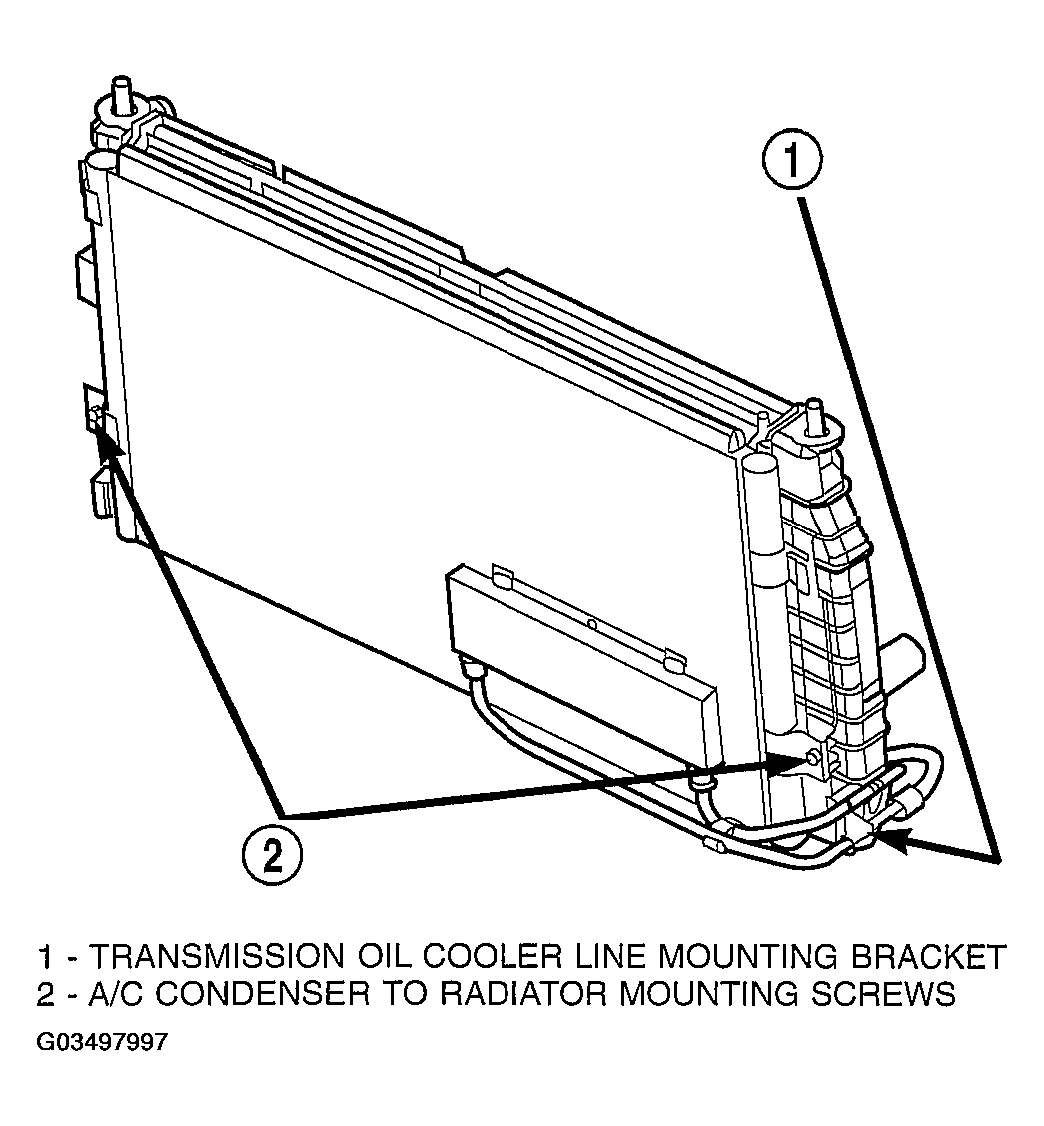 1

2

1 - TRANSMISSION OIL COOLER LINE MOUNTING BRACKET
2 - A/C CONDENSER TO RADIATOR MOUNTING SCREWS

G03497997