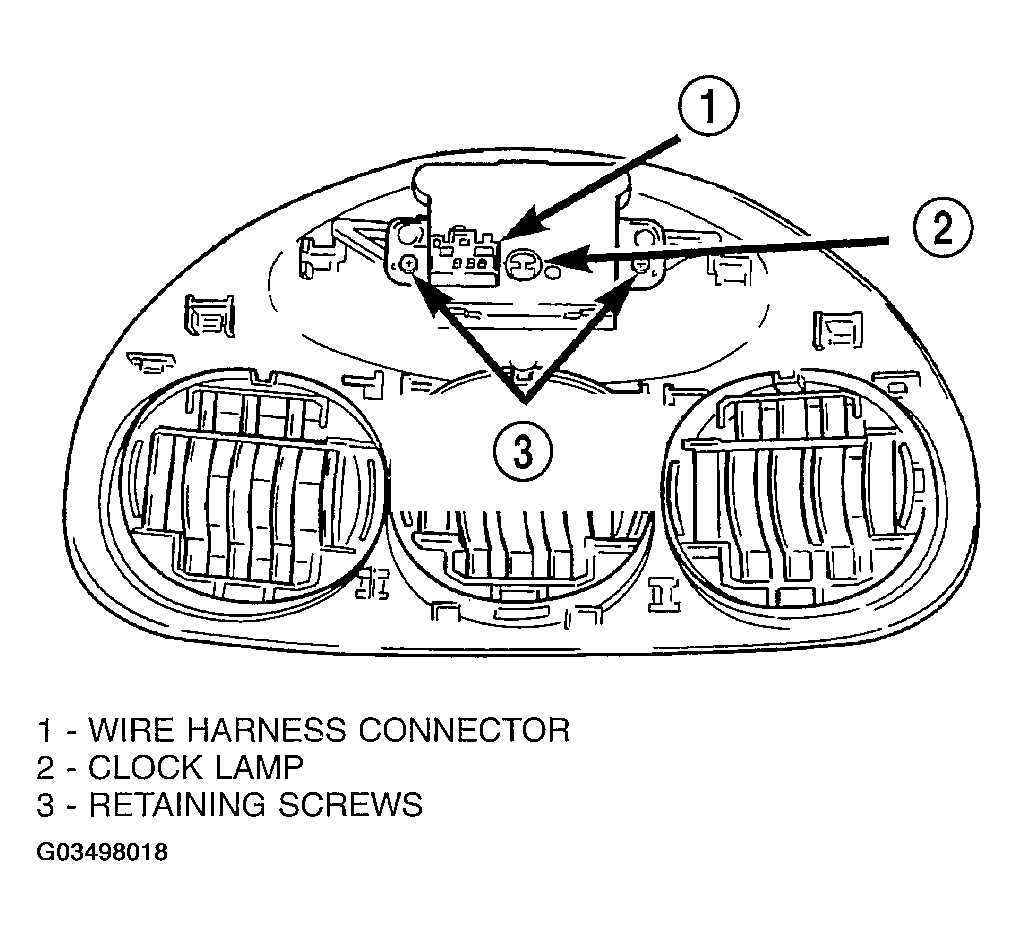 1

2

3

1 - WIRE HARNESS CONNECTOR
2 - CLOCK LAMP
3 - RETAINING SCREWS

G03498018