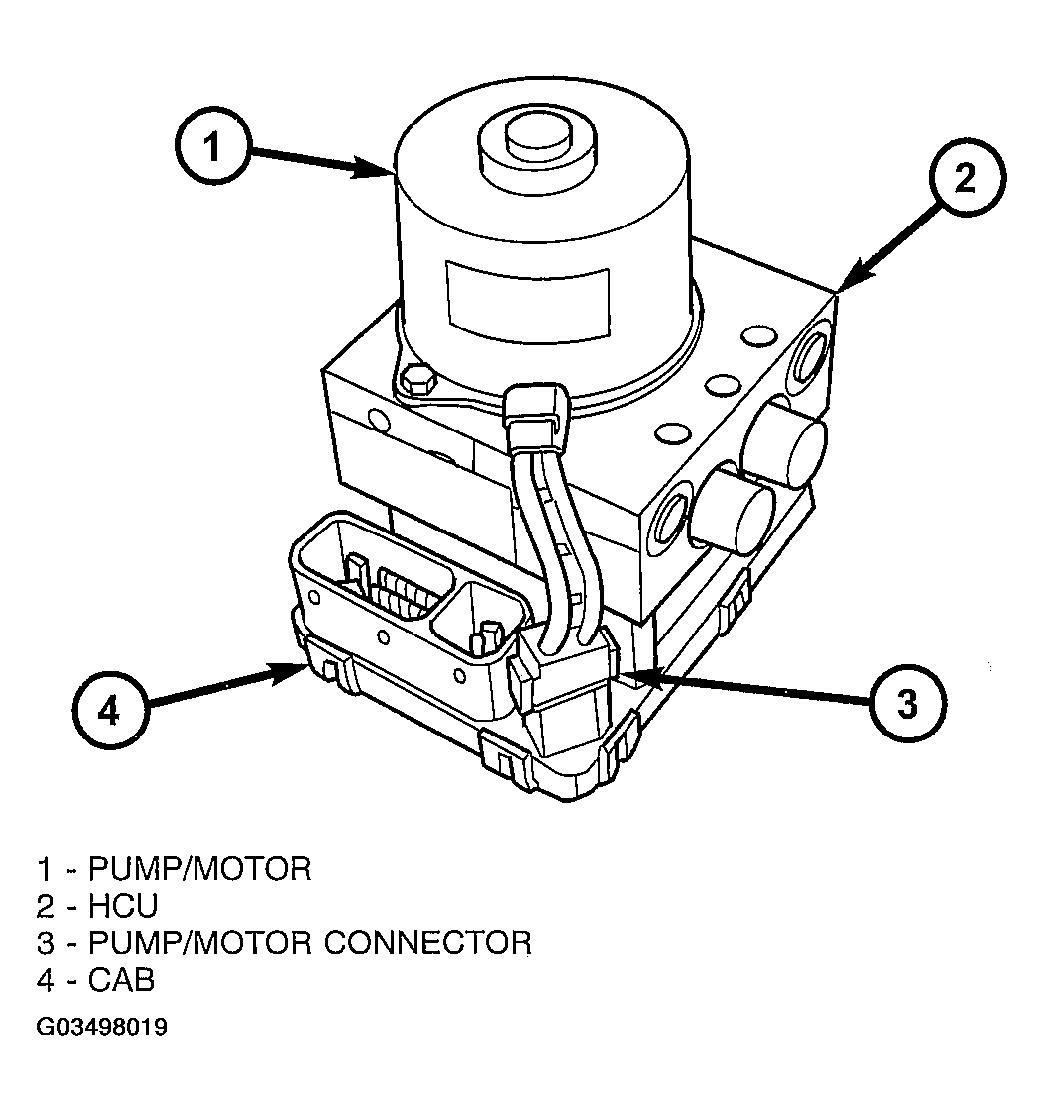 1

2

4

3

1 - PUMP/MOTOR
2 - HCU
3 - PUMP/MOTOR CONNECTOR
4 - CAB

G03498019