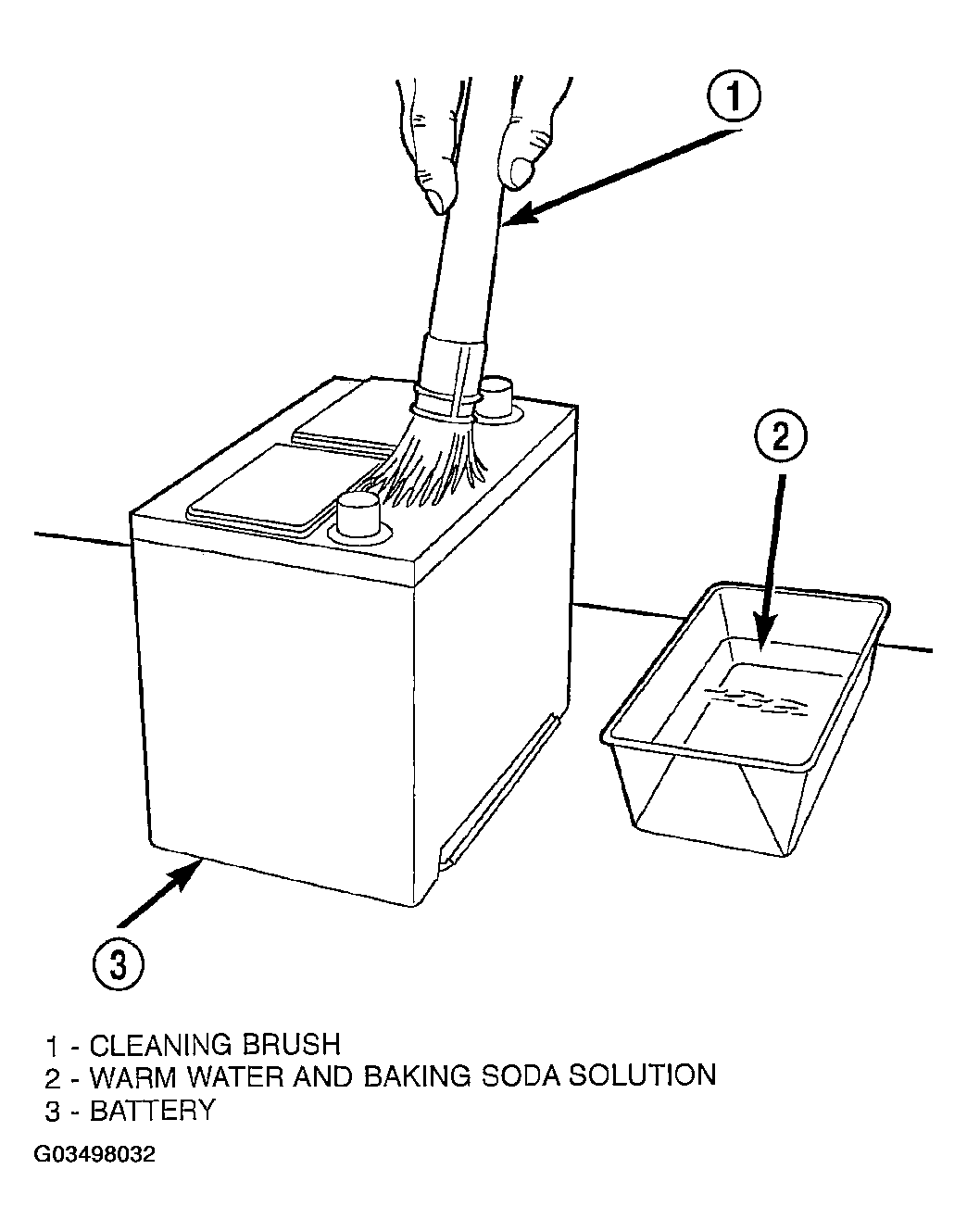 1

2

3

1 - CLEANING BRUSH
2 - WARM WATER AND BAKING SODA SOLUTION
3 - BATTERY

G03498032