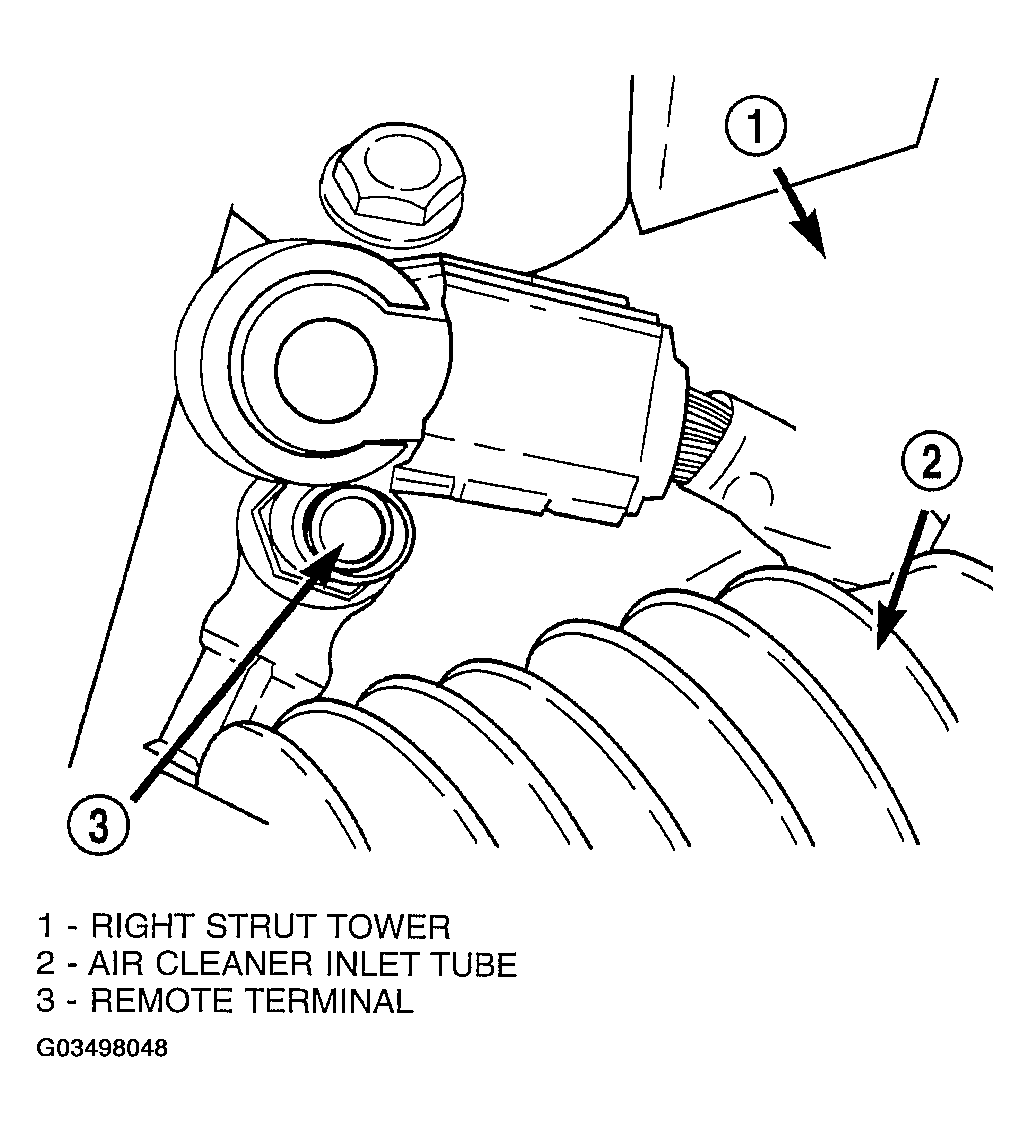 1

2

3

1 - RIGHT STRUT TOWER
2 - AIR CLEANER INLET TUBE
3 - REMOTE TERMINAL

G03498048