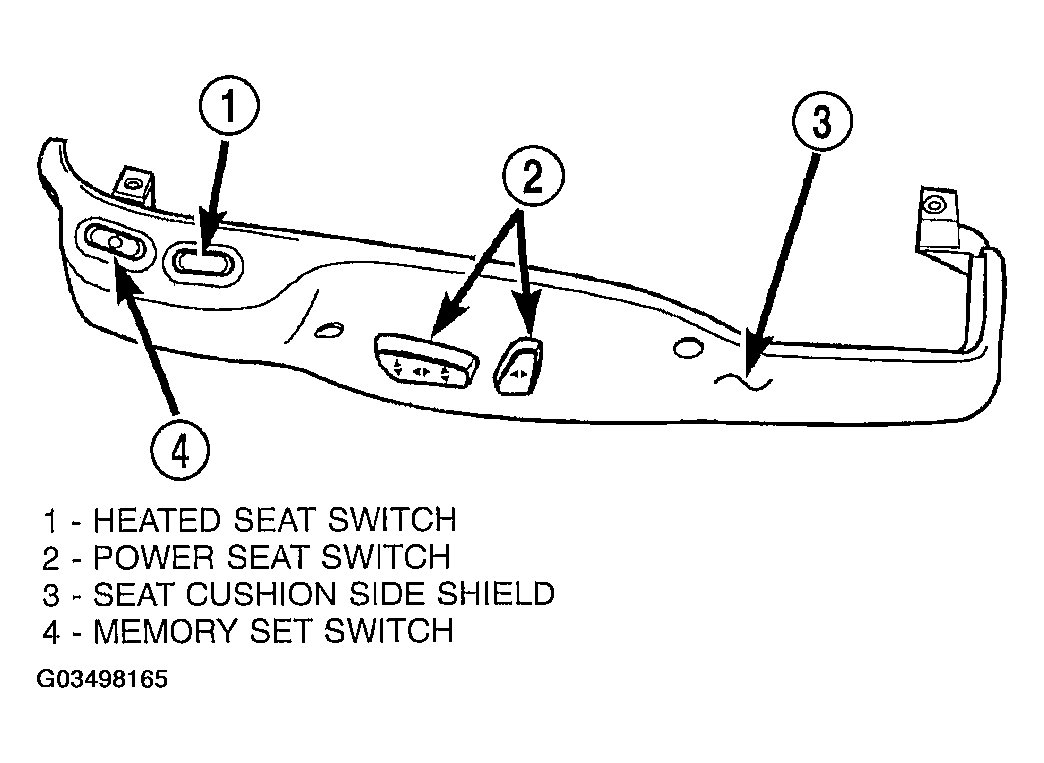 1

2

3

4

1 - HEATED SEAT SWITCH
2 - POWER SEAT SWITCH
3 - SEAT CUSHION SIDE SHIELD
4 - MEMORY SET SWITCH

G03498165