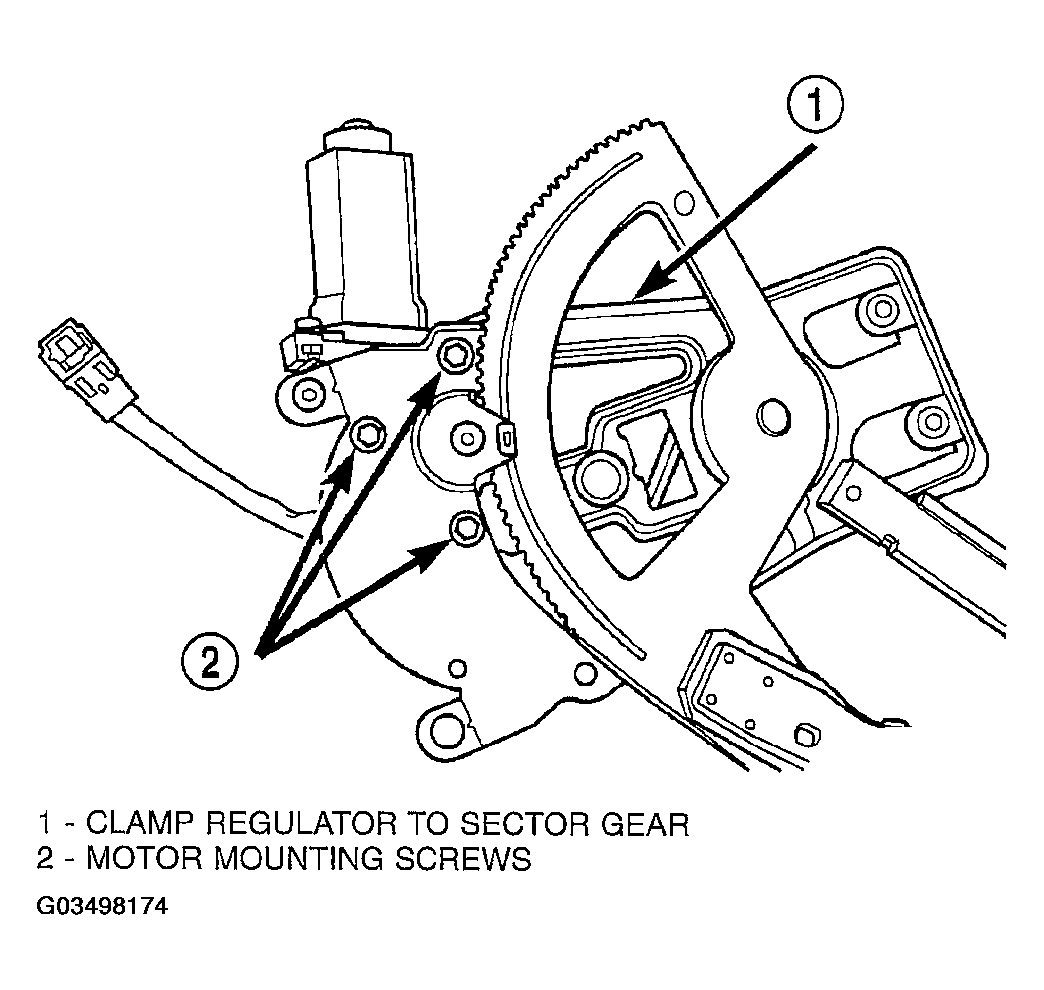 1

2

1 - CLAMP REGULATOR TO SECTOR GEAR
2 - MOTOR MOUNTING SCREWS

G03498174