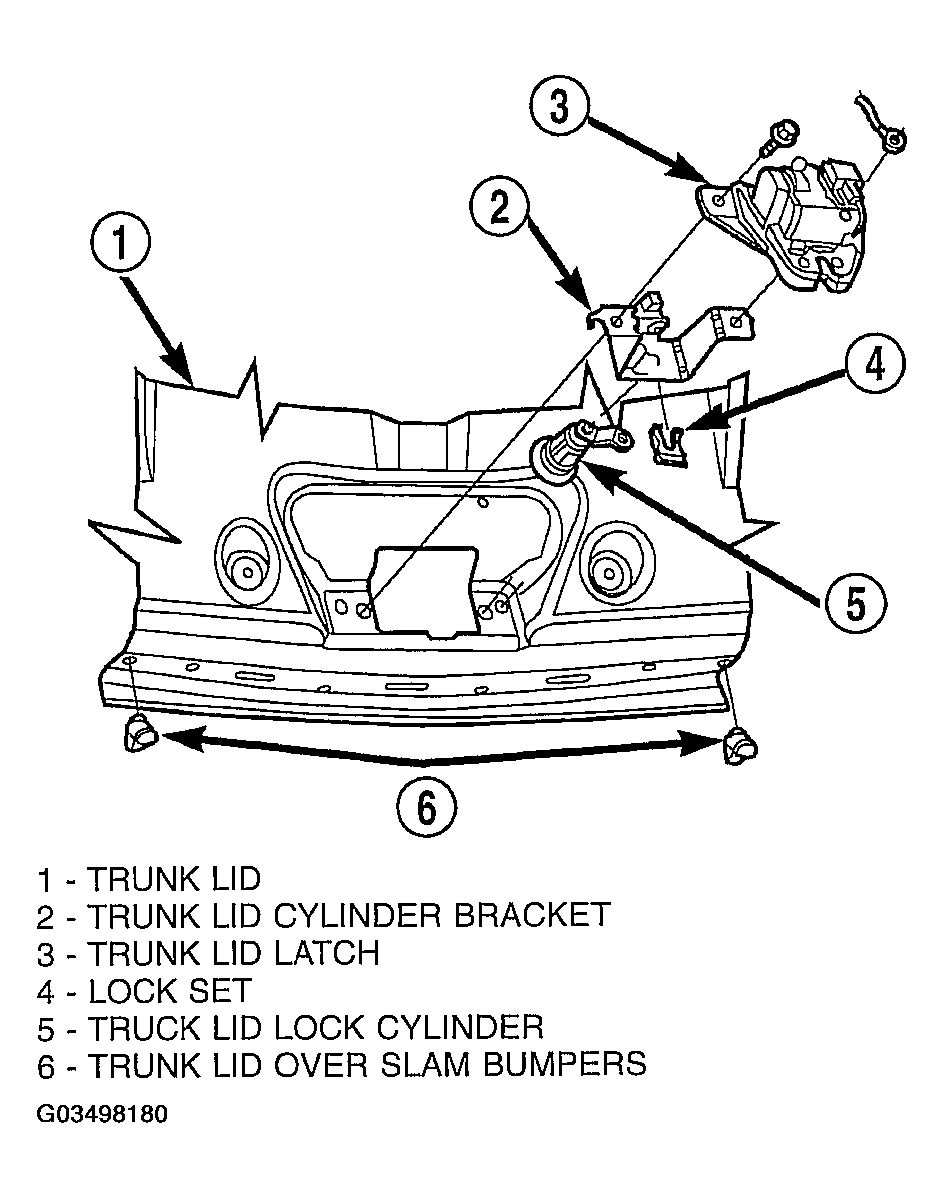 3

2

1

4

5

6

1 - TRUNK LID
2 - TRUNK LID CYLINDER BRACKET
3 - TRUNK LID LATCH
4 - LOCK SET
5 - TRUCK LID LOCK CYLINDER
6 - TRUNK LID OVER SLAM BUMPERS

G03498180